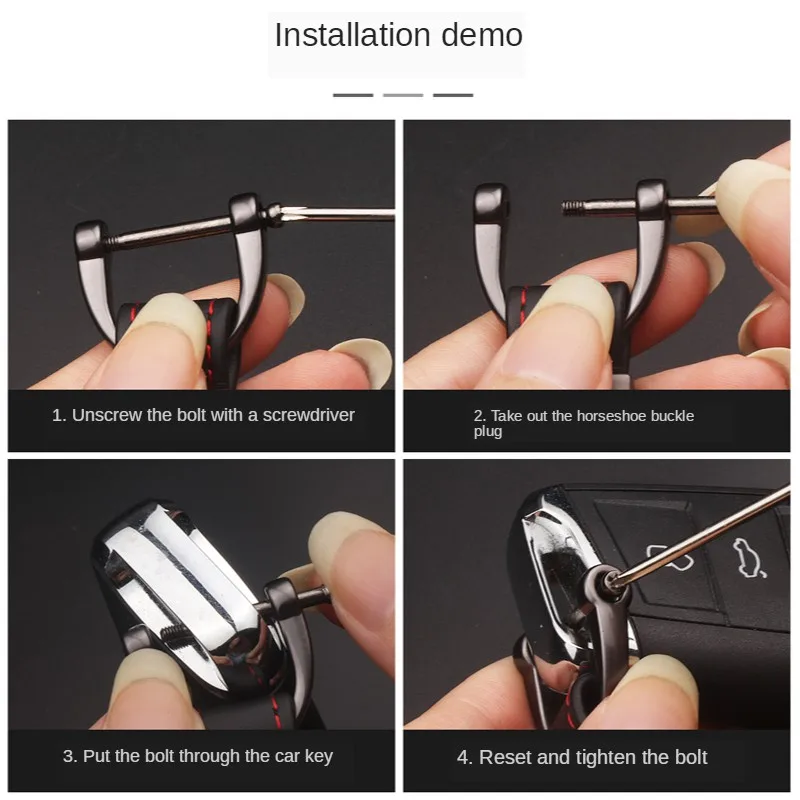 Installation demo

1. Unscrew the bolt with a screwdriver

2. Take out the horseshoe buckle plug

3. Put the bolt through the car key

4. Reset and tighten the bolt