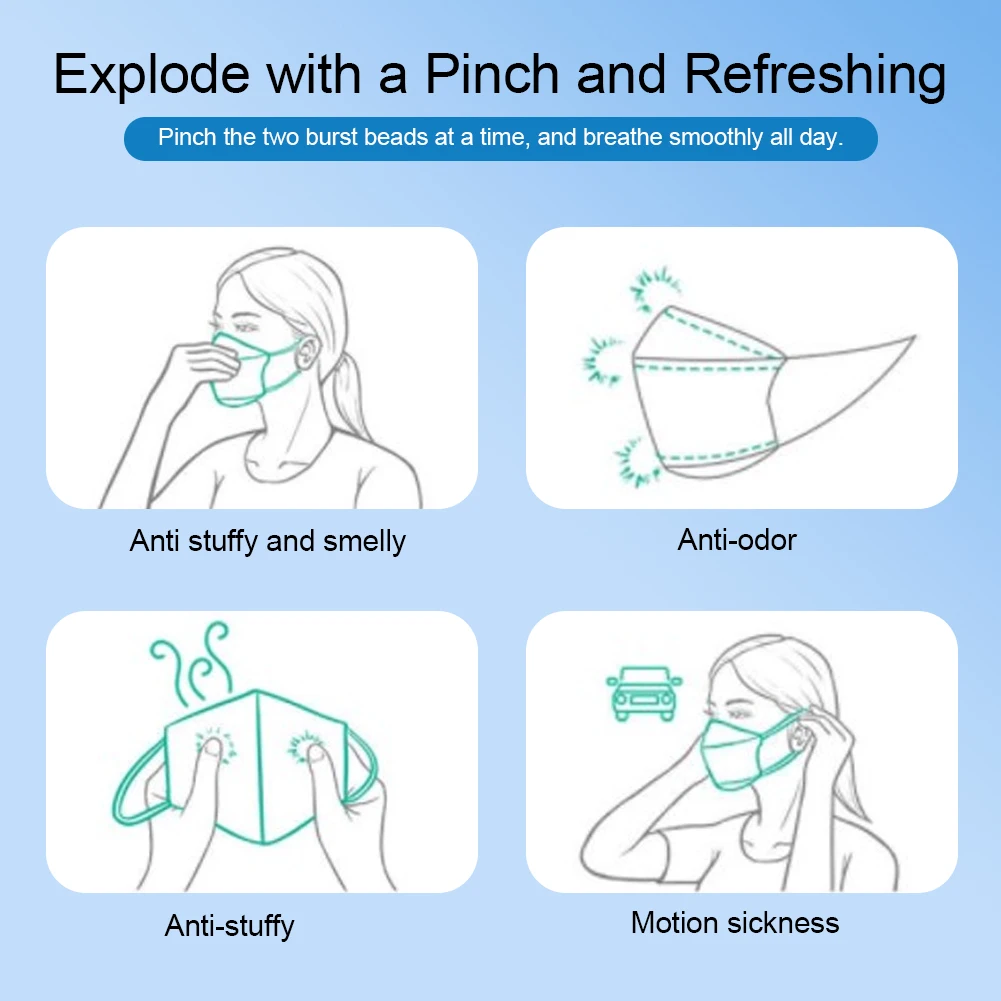 Explode with a Pinch and Refreshing

Pinch the two burst beads at a time, and breathe smoothly all day.

Anti stuffy and smelly

Anti-odor

Anti-stuffy

Motion sickness