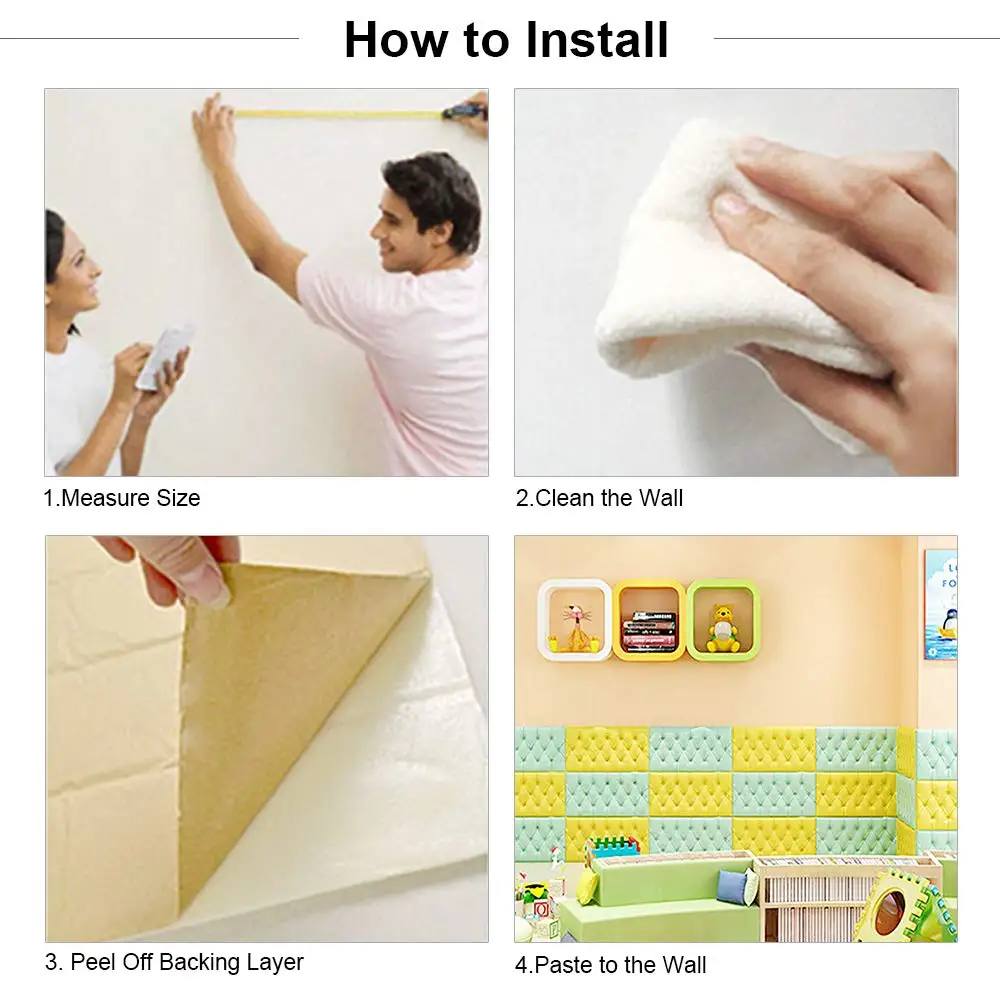 How to Install

1.Measure Size

2.Clean the Wall

3. Peel Off Backing Layer

4.Paste to the Wall