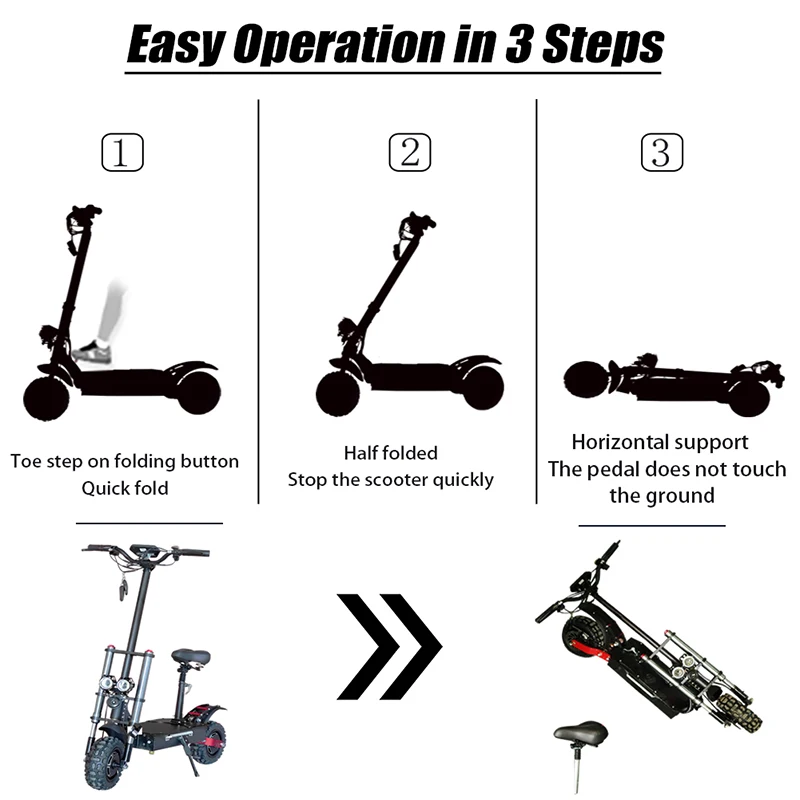 Easy Operation in 3 Steps

1

Toe step on folding button
Quick fold

2

Half folded
Stop the scooter quickly

3

Horizontal support
The pedal does not touch the ground