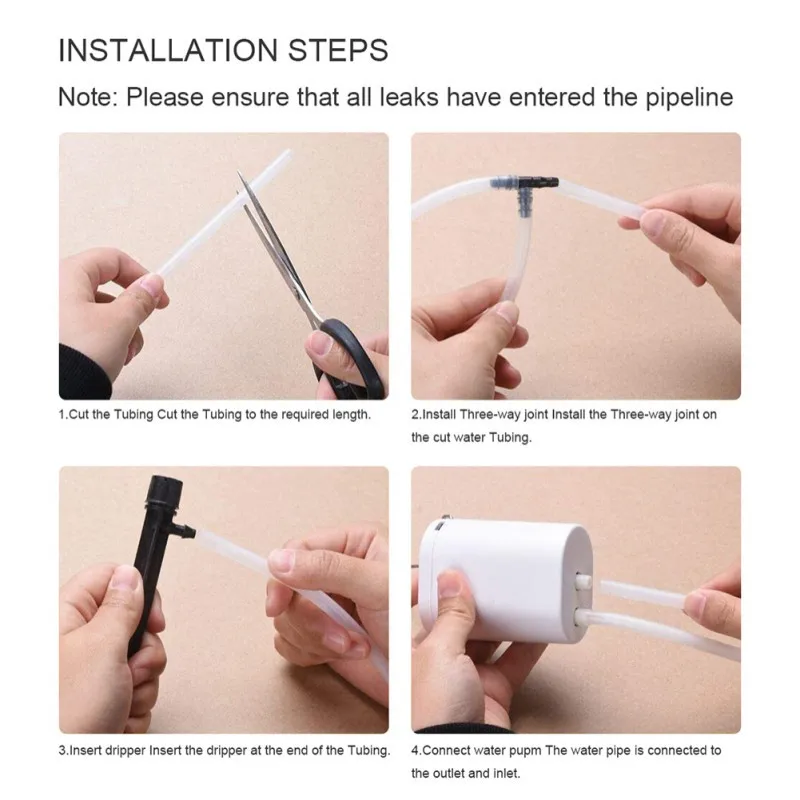 INSTALLATION STEPS

Note: Please ensure that all leaks have entered the pipeline

1.Cut the Tubing Cut the Tubing to the required length.

2.Install Three-way joint Install the Three-way joint on the cut water Tubing.

3.Insert dripper Insert the dripper at the end of the Tubing.

4.Connect water pupm The water pipe is connected to the outlet and inlet.