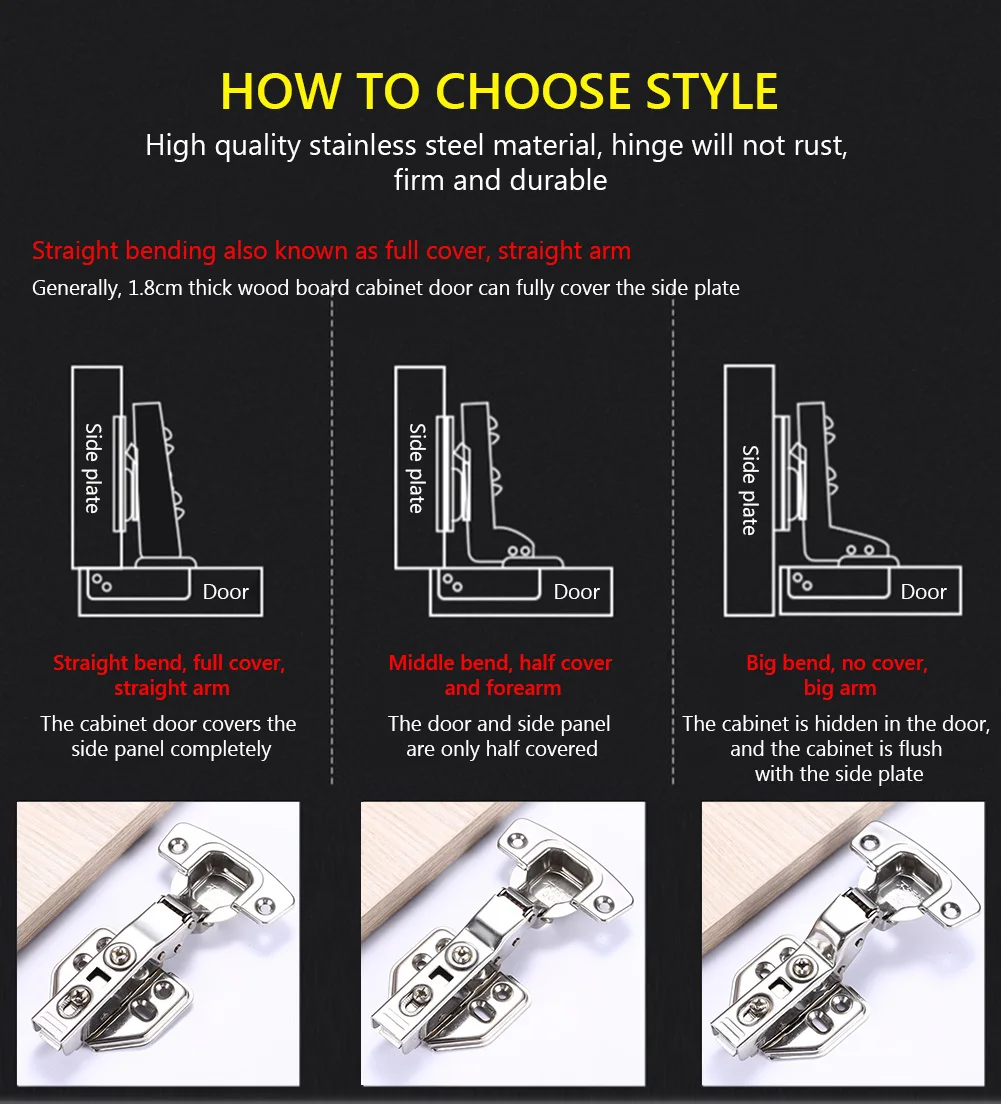 HOW TO CHOOSE STYLE

High quality stainless steel material, hinge will not rust, firm and durable

Straight bending also known as full cover, straight arm

Generally, 1.8cm thick wood board cabinet door can fully cover the side plate

Side plate

Door

Straight bend, full cover, straight arm

The cabinet door covers the side panel completely

Side plate

Door

Middle bend, half cover and forearm

The door and side panel are only half covered

Side plate

Door

Big bend, no cover, big arm

The cabinet is hidden in the door, and the cabinet is flush with the side plate