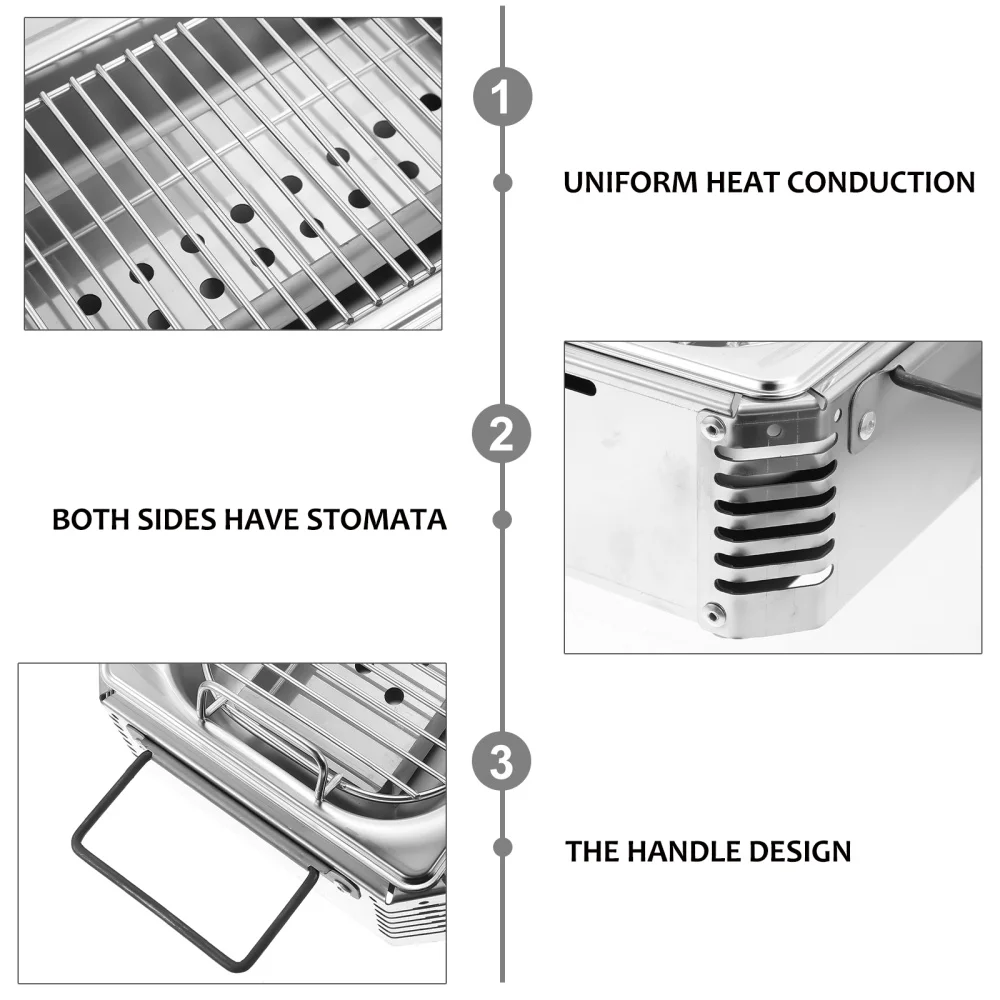 1

UNIFORM HEAT CONDUCTION

2

BOTH SIDES HAVE STOMATA

3

THE HANDLE DESIGN