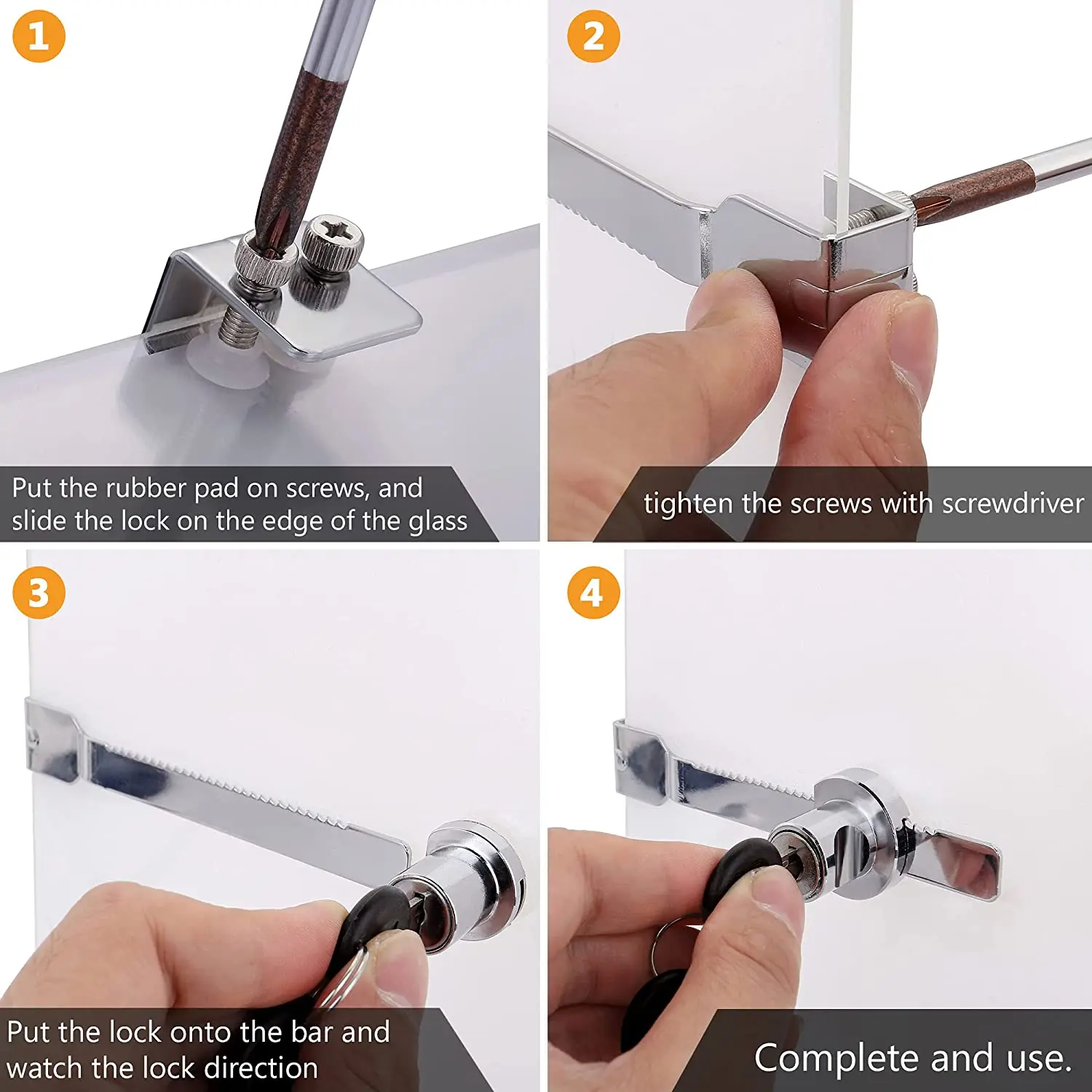 1

Put the rubber pad on screws, and slide the lock on the edge of the glass

2

tighten the screws with screwdriver

3

Put the lock onto the bar and watch the lock direction

4

Complete and use.