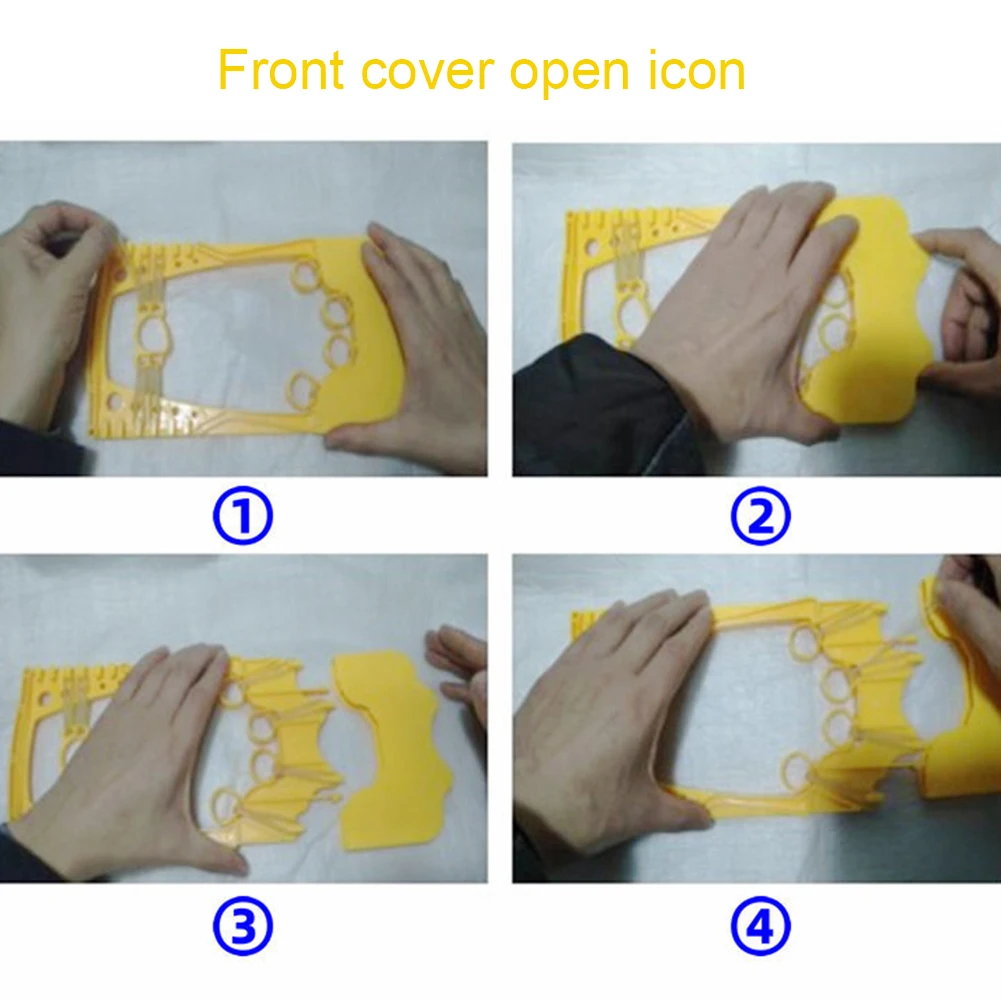 Front cover open icon

①

②

③

④