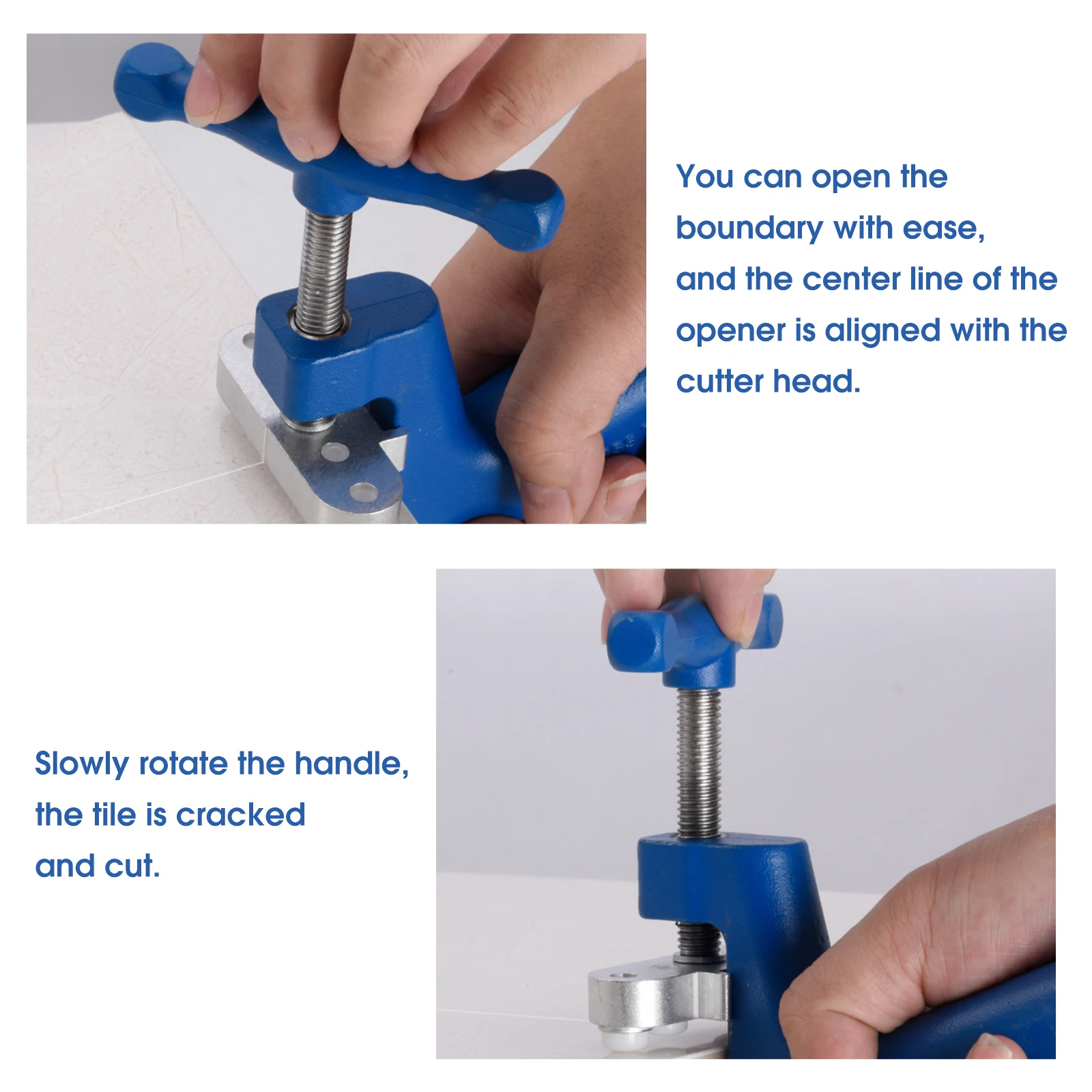 You can open the boundary with ease, and the center line of the opener is aligned with the cutter head.

Slowly rotate the handle, the tile is cracked and cut.