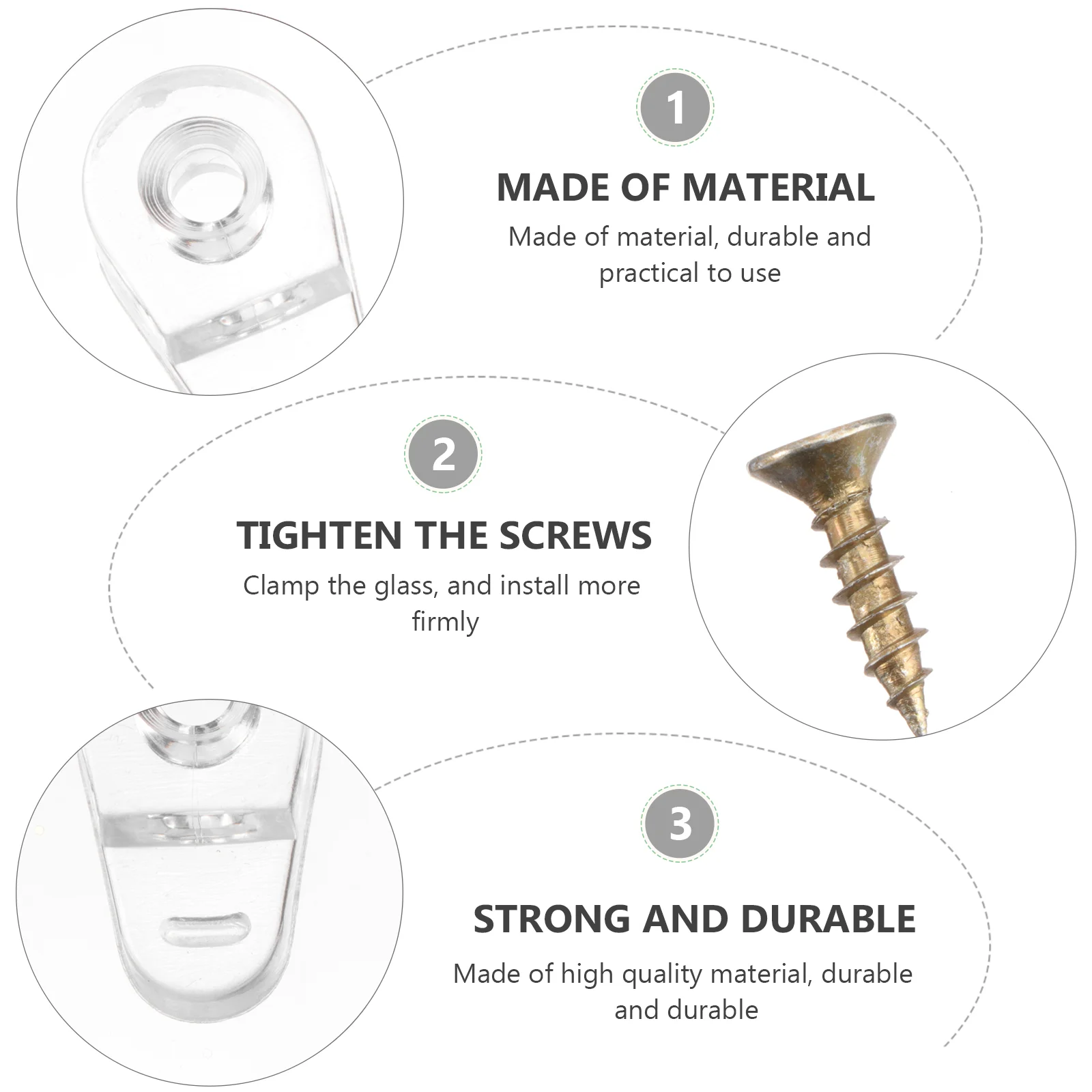 1

MADE OF MATERIAL

Made of material, durable and practical to use

2

TIGHTEN THE SCREWS

Clamp the glass, and install more firmly

3

STRONG AND DURABLE

Made of high quality material, durable and durable