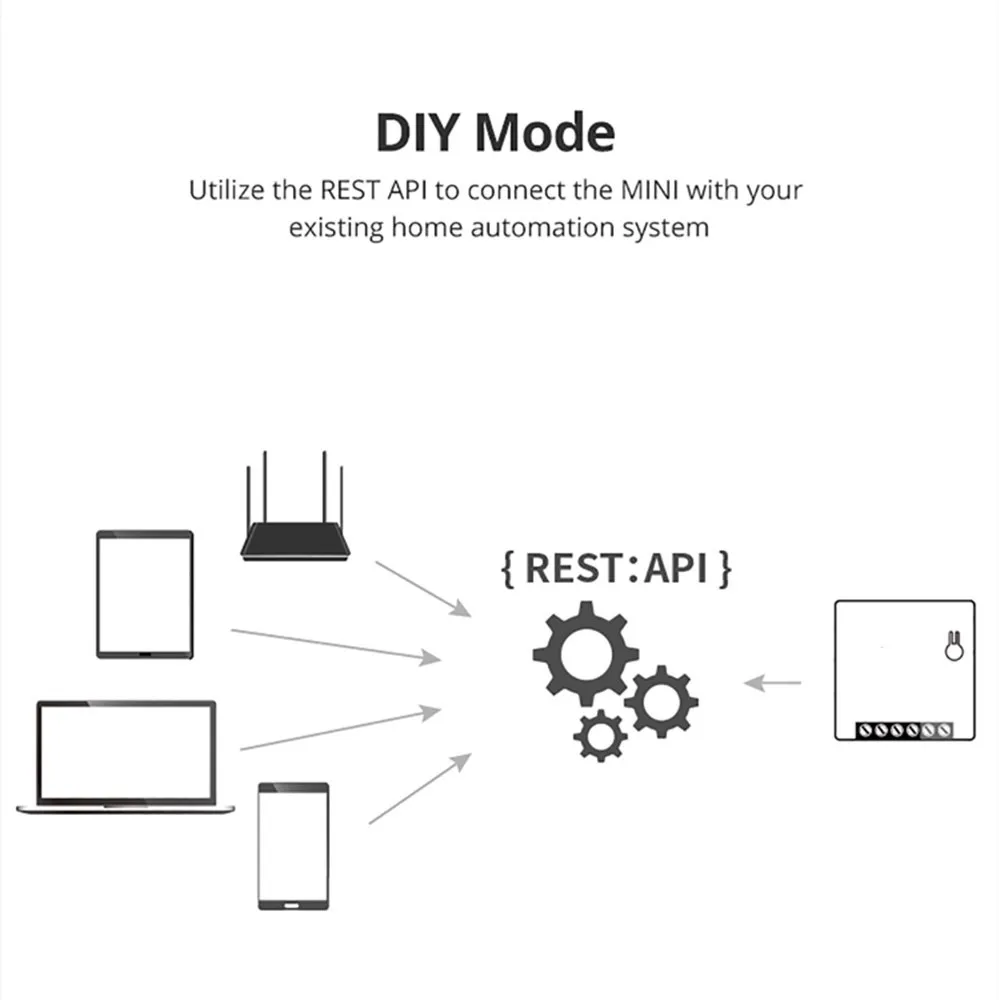 DIY Mode

Utilize the REST API to connect the MINI with your existing home automation system

{ REST:API }