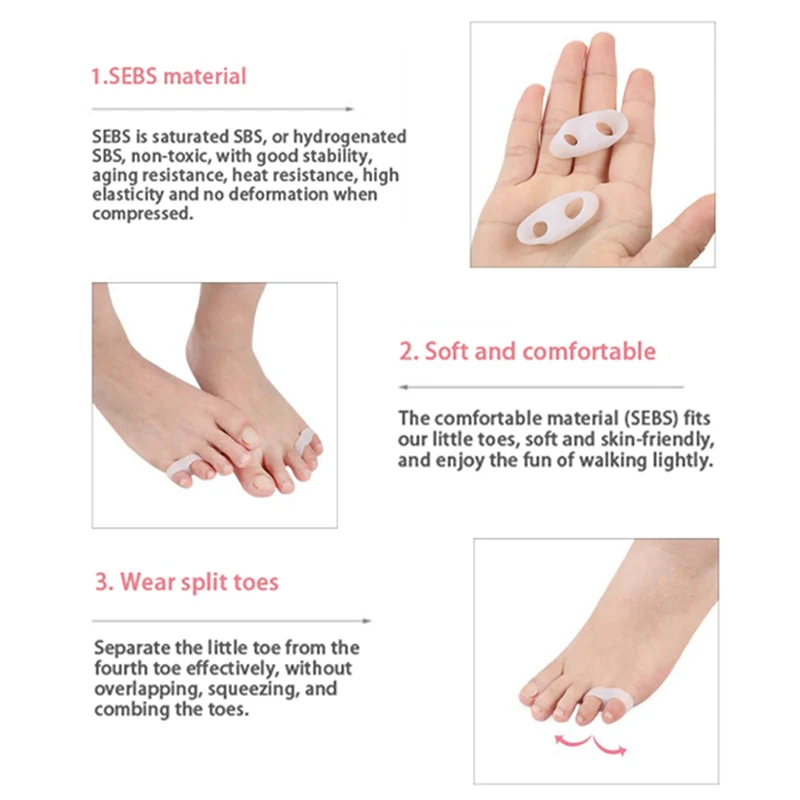 1.SEBS material

SEBS is saturated SBS, or hydrogenated SBS, non-toxic, with good stability, aging resistance, heat resistance, high elasticity and no deformation when compressed.

2. Soft and comfortable

The comfortable material (SEBS) fits our little toes, soft and skin-friendly, and enjoy the fun of walking lightly.

3. Wear split toes

Separate the little toe from the fourth toe effectively, without overlapping, squeezing, and combing the toes.