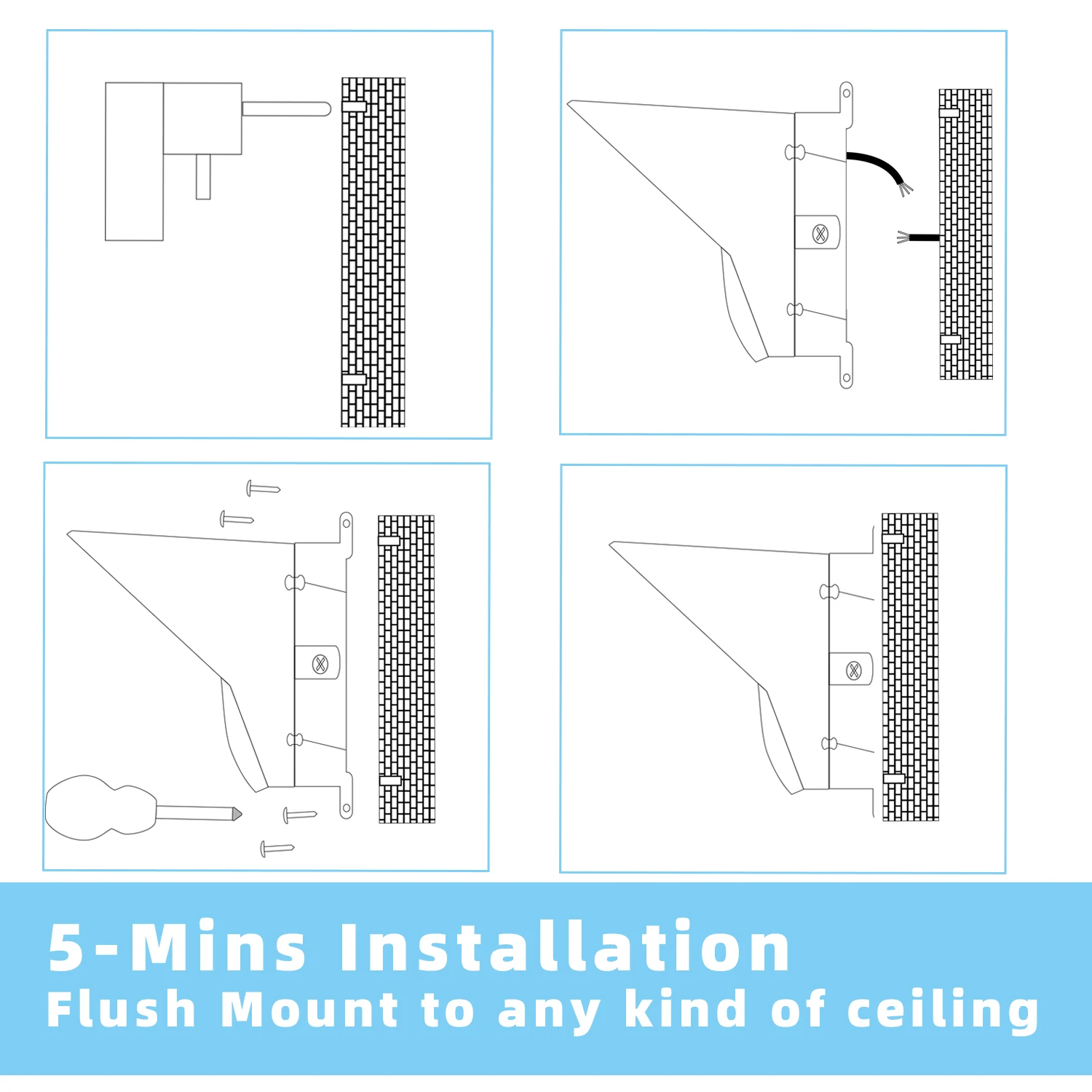 5-Mins Installation
Flush Mount to any kind of ceiling