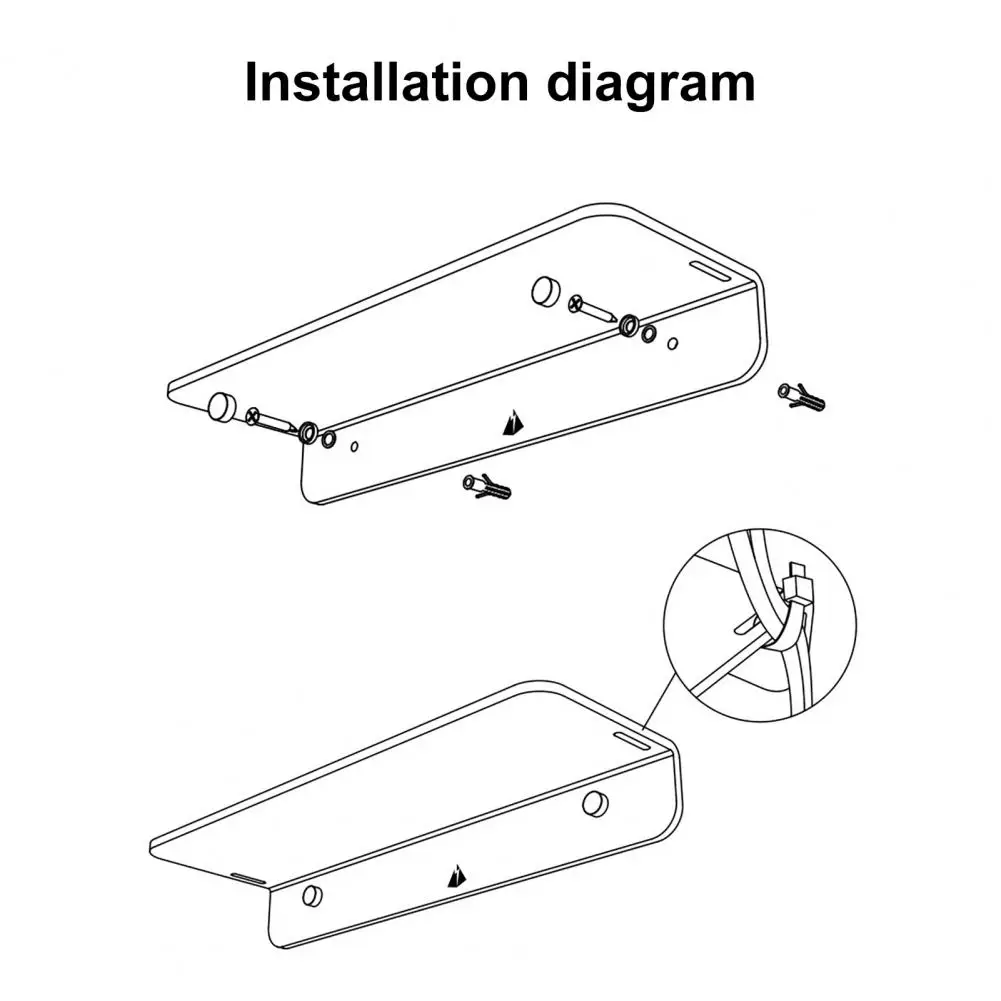 Installation diagram