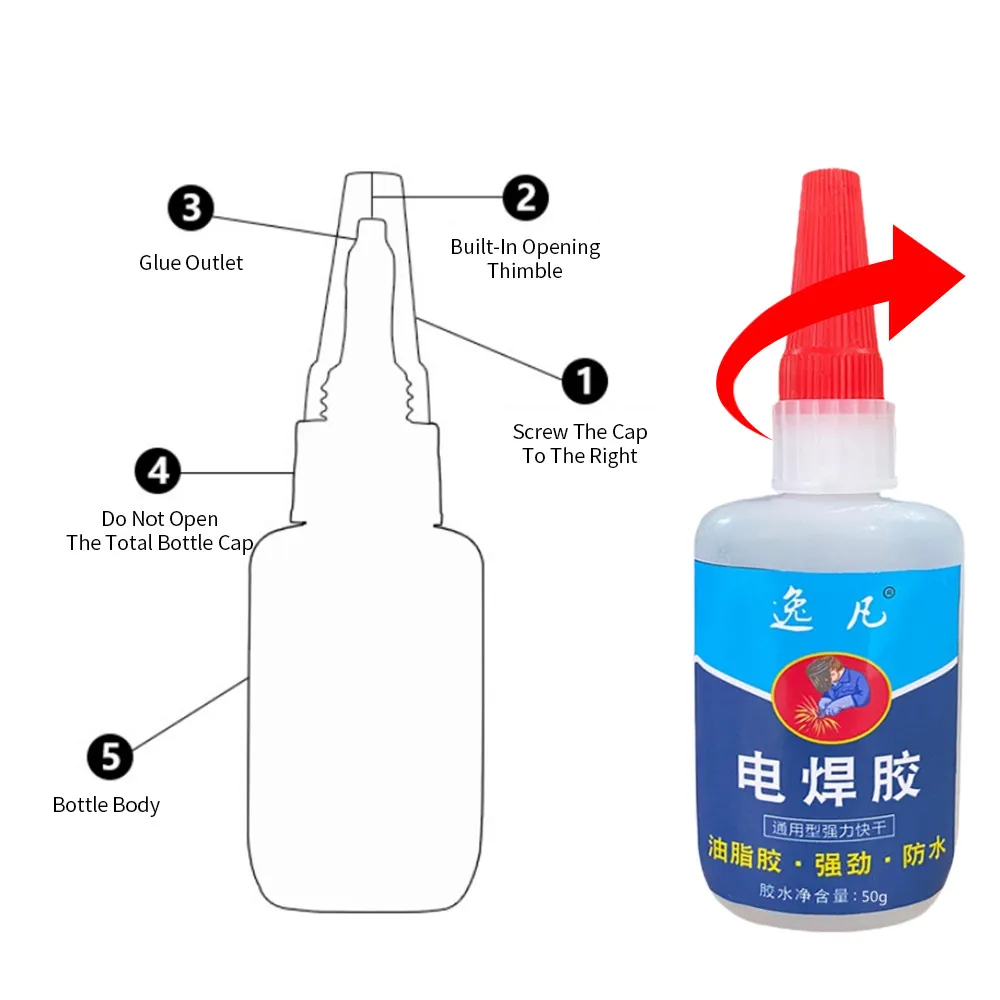 3
Glue Outlet

2
Built-In Opening Thimble

1
Screw The Cap To The Right

4
Do Not Open The Total Bottle Cap

5
Bottle Body

逸凡®

电焊胶

通用型强力快干

油脂胶 · 强劲 · 防水

胶水净含量：50g