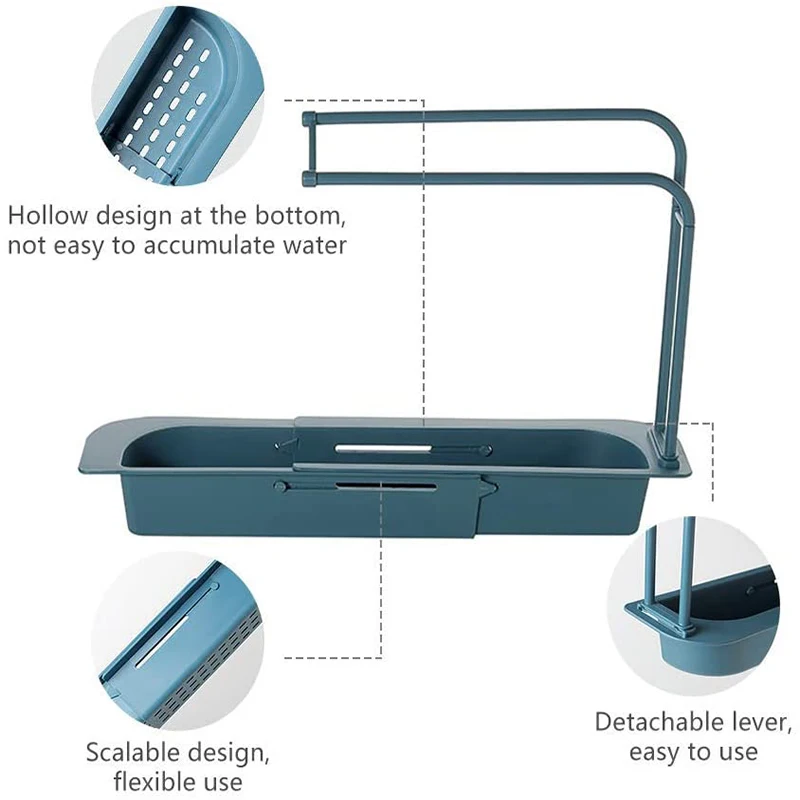 Hollow design at the bottom, not easy to accumulate water

Scalable design, flexible use

Detachable lever, easy to use