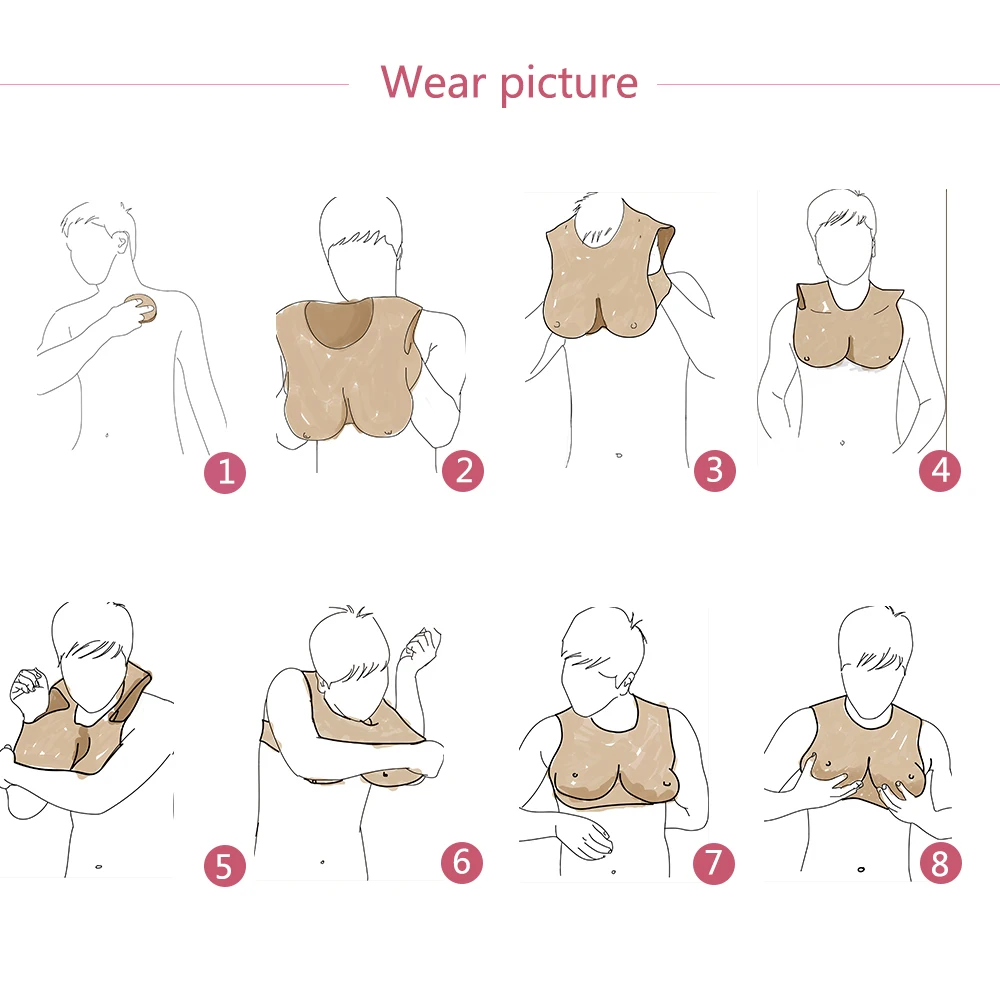 Wear picture

1

2

3

4

5

6

7

8