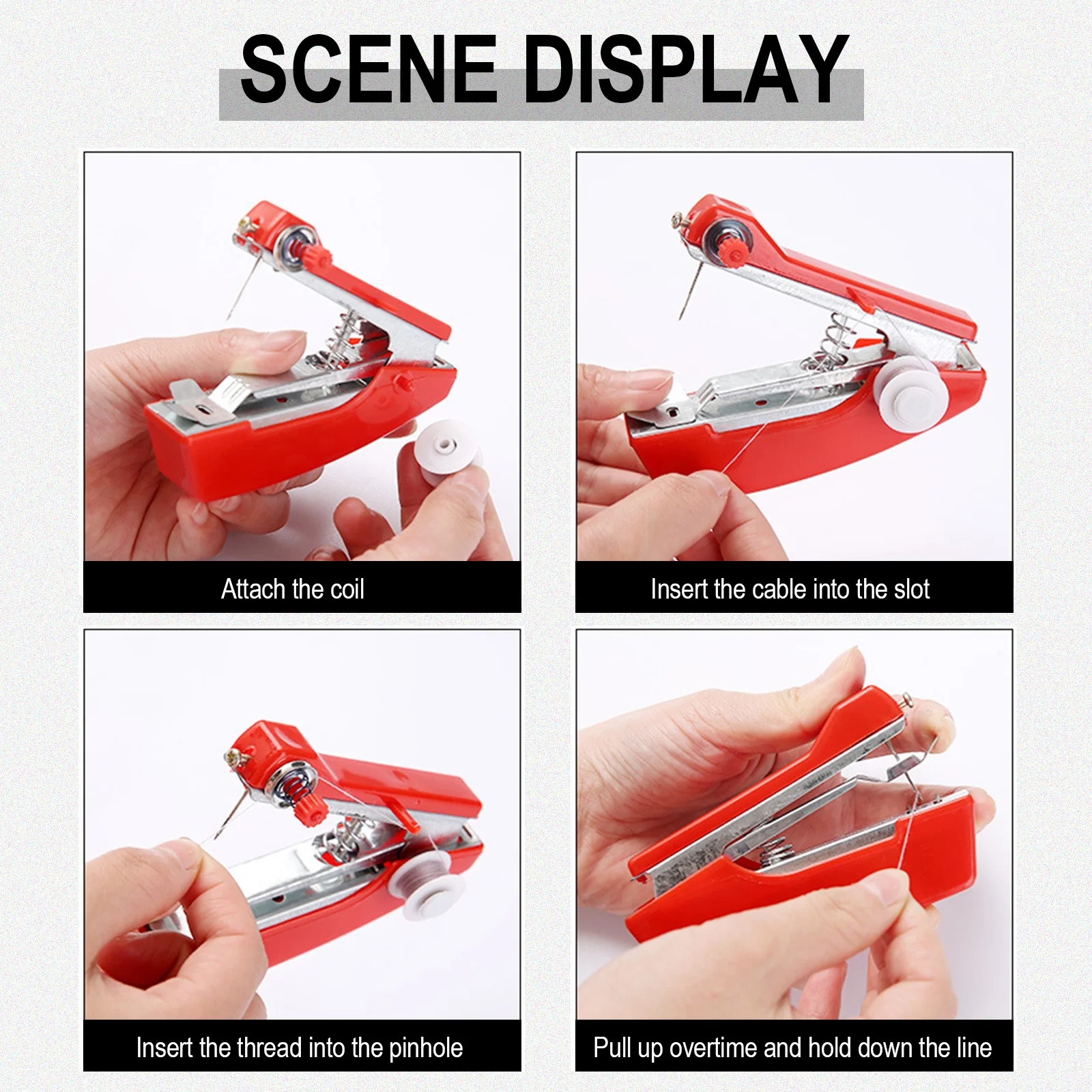 SCENE DISPLAY

Attach the coil

Insert the cable into the slot

Insert the thread into the pinhole

Pull up overtime and hold down the line