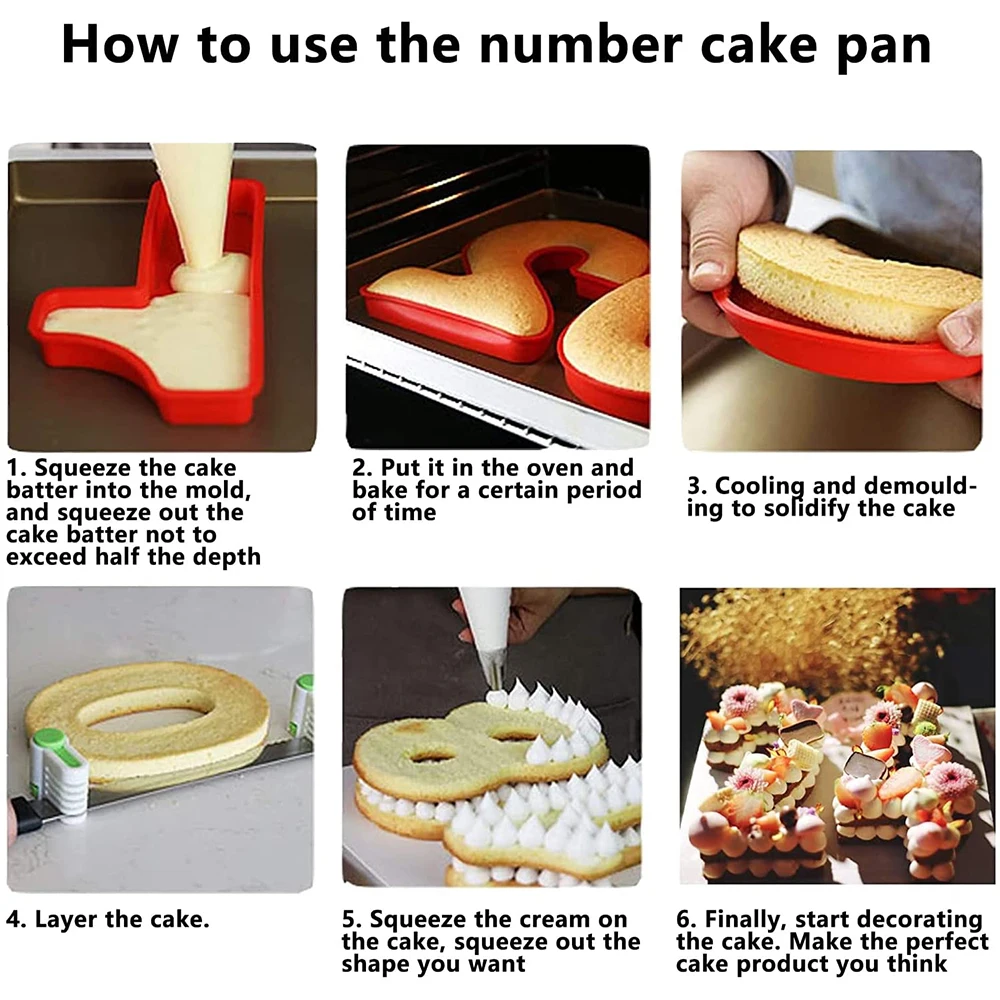 How to use the number cake pan

1. Squeeze the cake batter into the mold, and squeeze out the cake batter not to exceed half the depth

2. Put it in the oven and bake for a certain period of time

3. Cooling and demoulding to solidify the cake

4. Layer the cake.

5. Squeeze the cream on the cake, squeeze out the shape you want

6. Finally, start decorating the cake. Make the perfect cake product you think