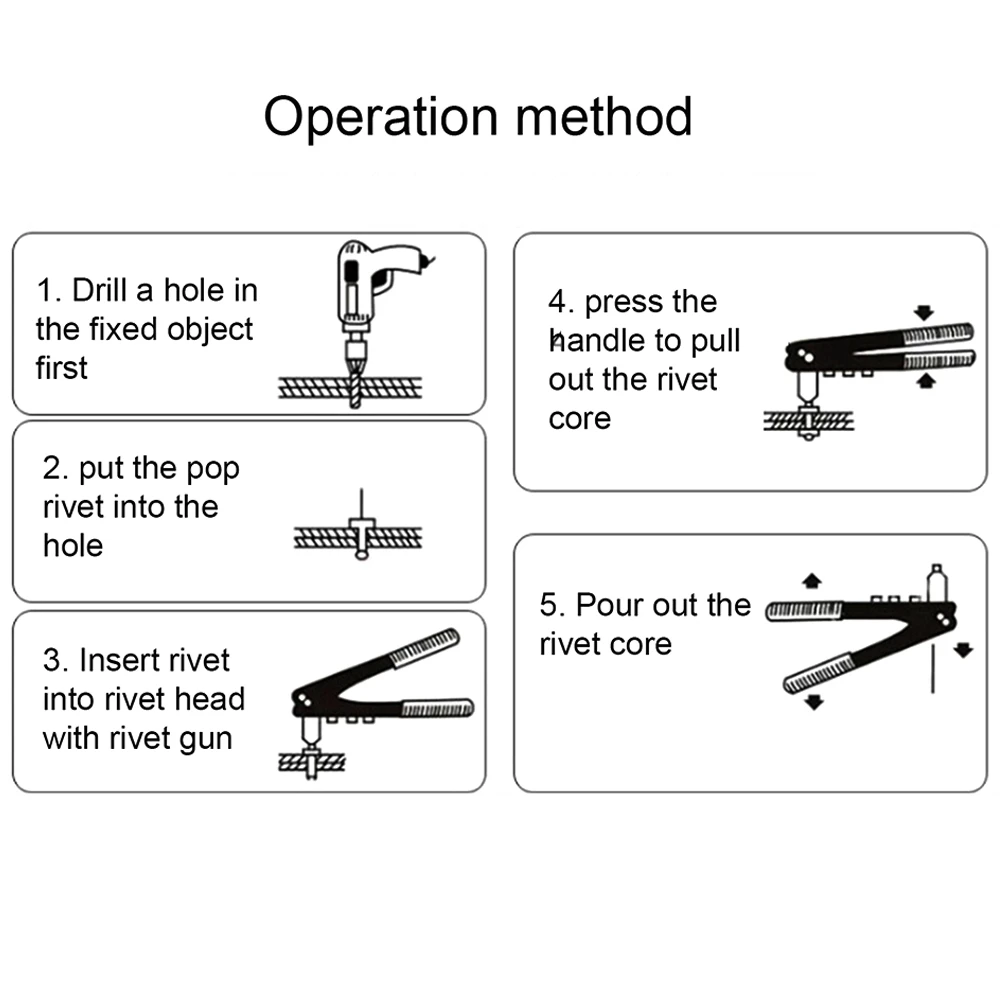 Operation method

1. Drill a hole in the fixed object first

2. put the pop rivet into the hole

3. Insert rivet into rivet head with rivet gun

4. press the handle to pull out the rivet core

5. Pour out the rivet core