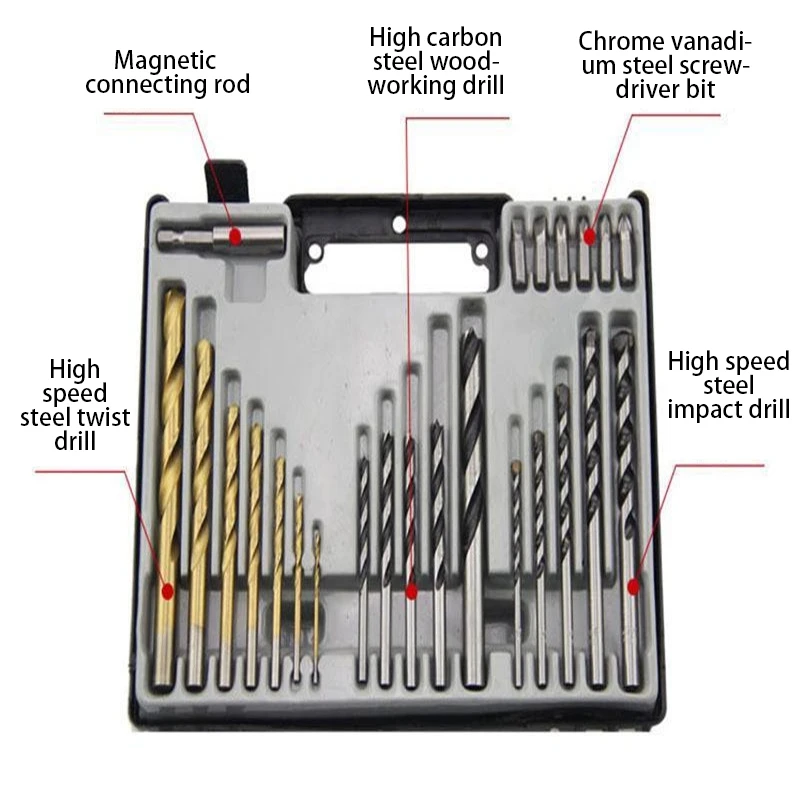 Magnetic connecting rod

High carbon steel woodworking drill

Chrome vanadium steel screwdriver bit

High speed steel twist drill

High speed steel impact drill