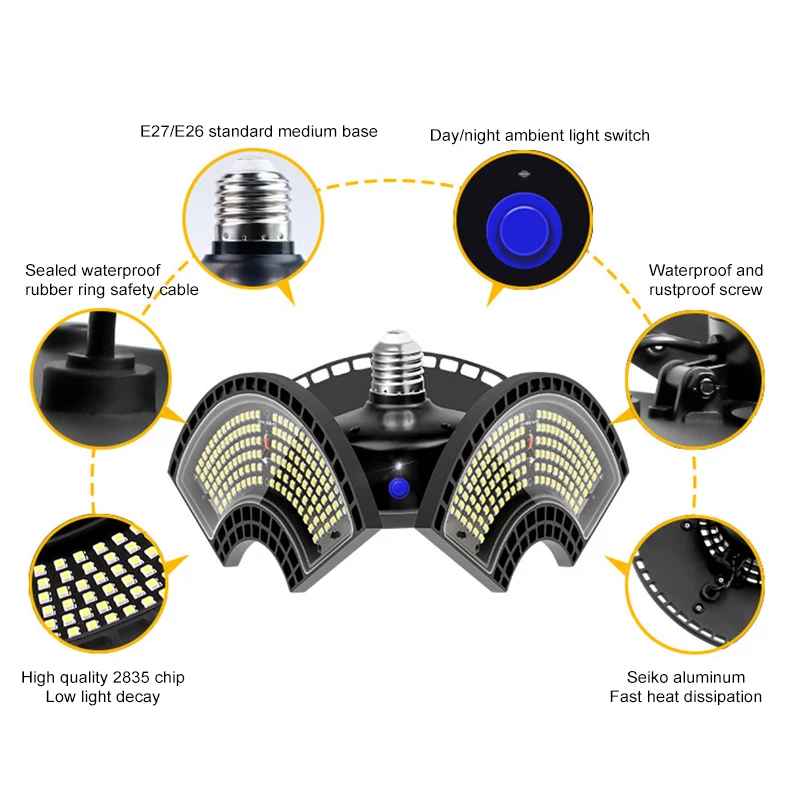 E27/E26 standard medium base

Day/night ambient light switch

Sealed waterproof rubber ring safety cable

Waterproof and rustproof screw

High quality 2835 chip
Low light decay

Seiko aluminum
Fast heat dissipation