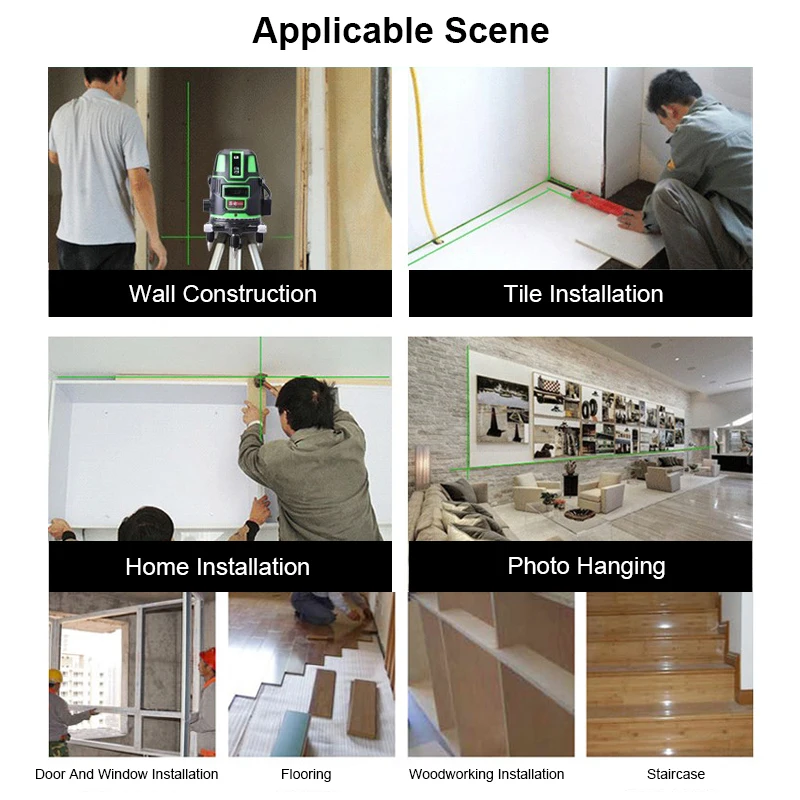 Applicable Scene

Wall Construction

Tile Installation

Home Installation

Photo Hanging

Door And Window Installation

Flooring

Woodworking Installation

Staircase