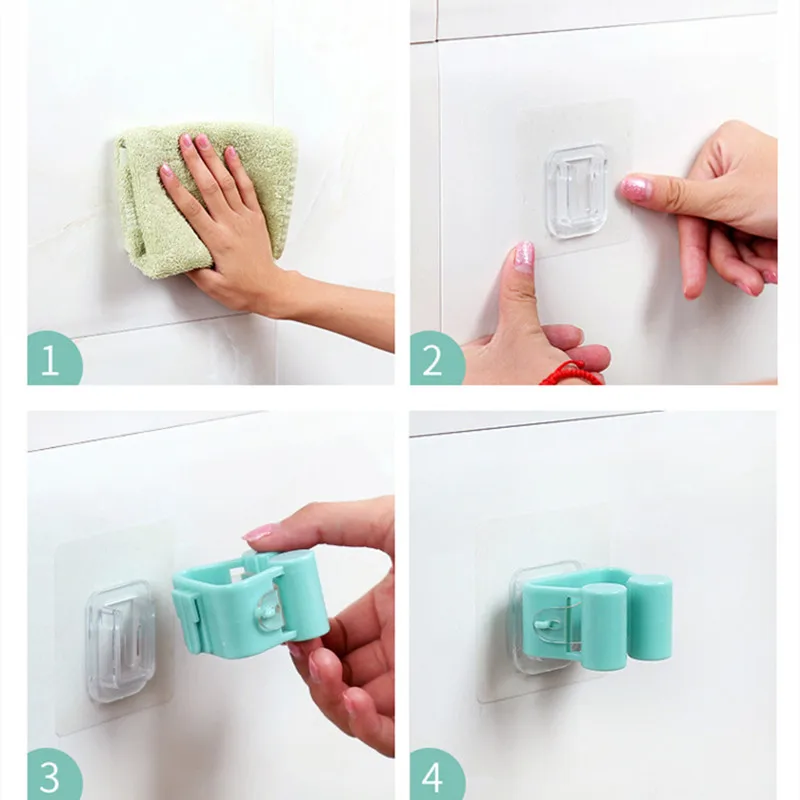 1

2

3

4