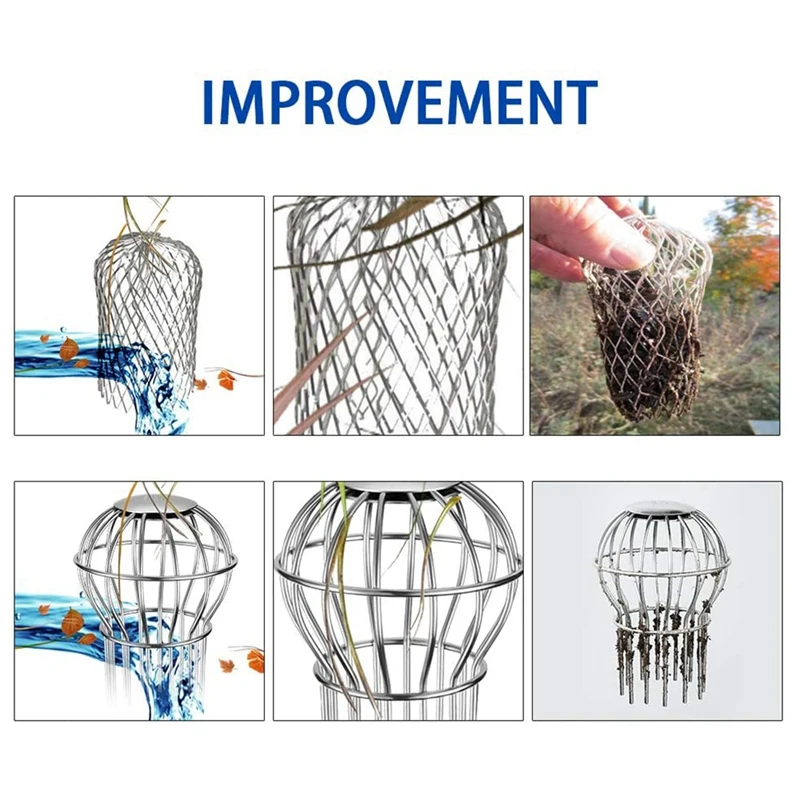 IMPROVEMENT