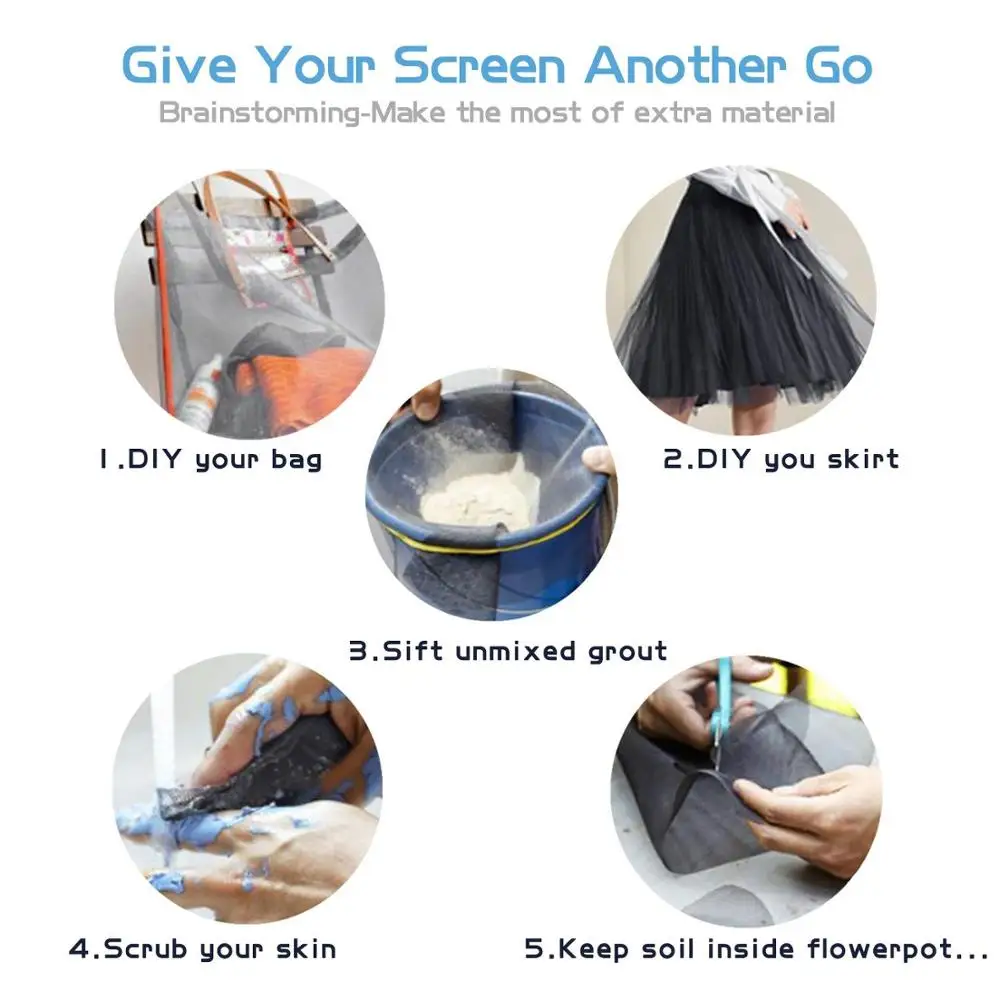 Give Your Screen Another Go
Brainstorming-Make the most of extra material

1.DIY your bag

2.DIY you skirt

3.Sift unmixed grout

4.Scrub your skin

5.Keep soil inside flowerpot...