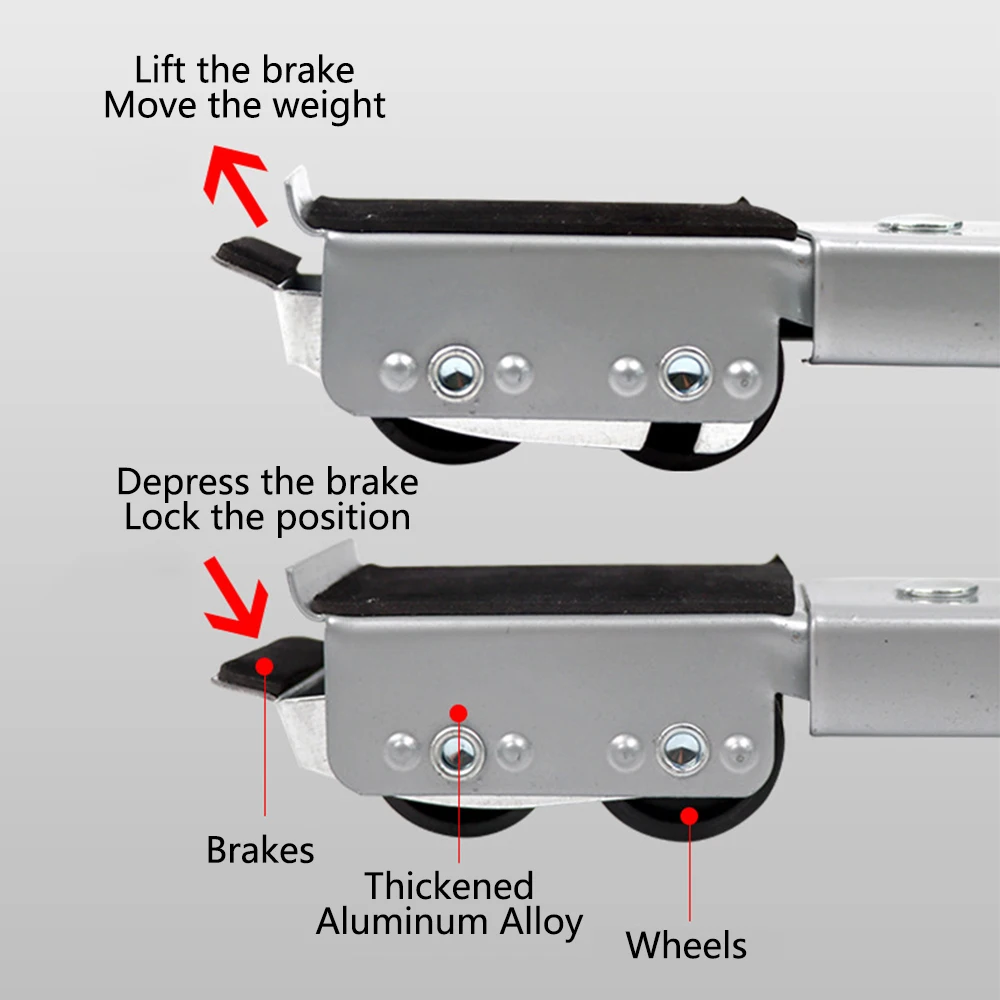 Lift the brake
Move the weight

Depress the brake
Lock the position

Brakes

Thickened
Aluminum Alloy

Wheels