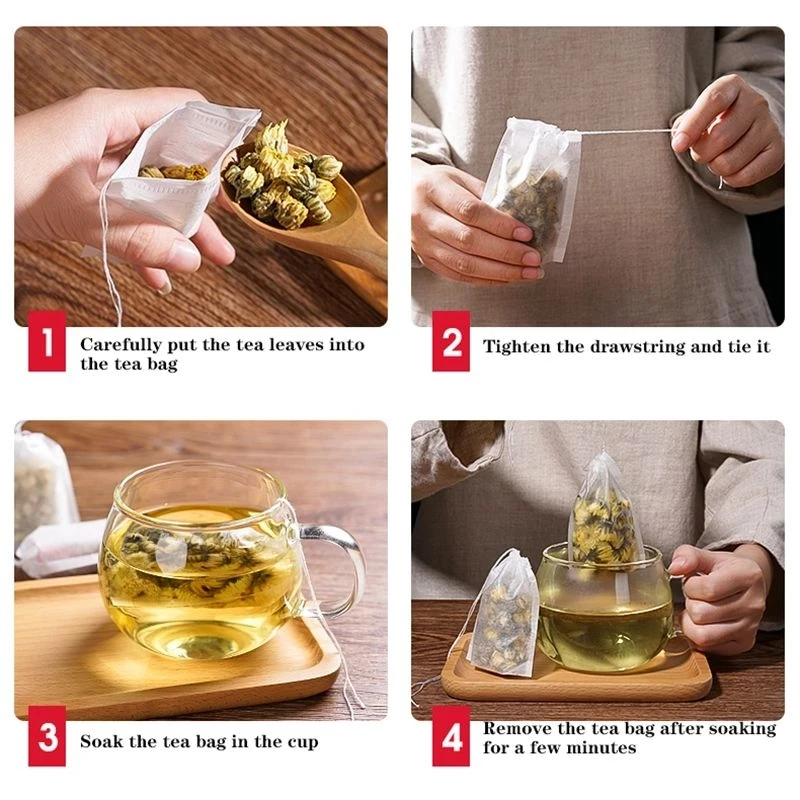 1 Carefully put the tea leaves into the tea bag

2 Tighten the drawstring and tie it

3 Soak the tea bag in the cup

4 Remove the tea bag after soaking for a few minutes