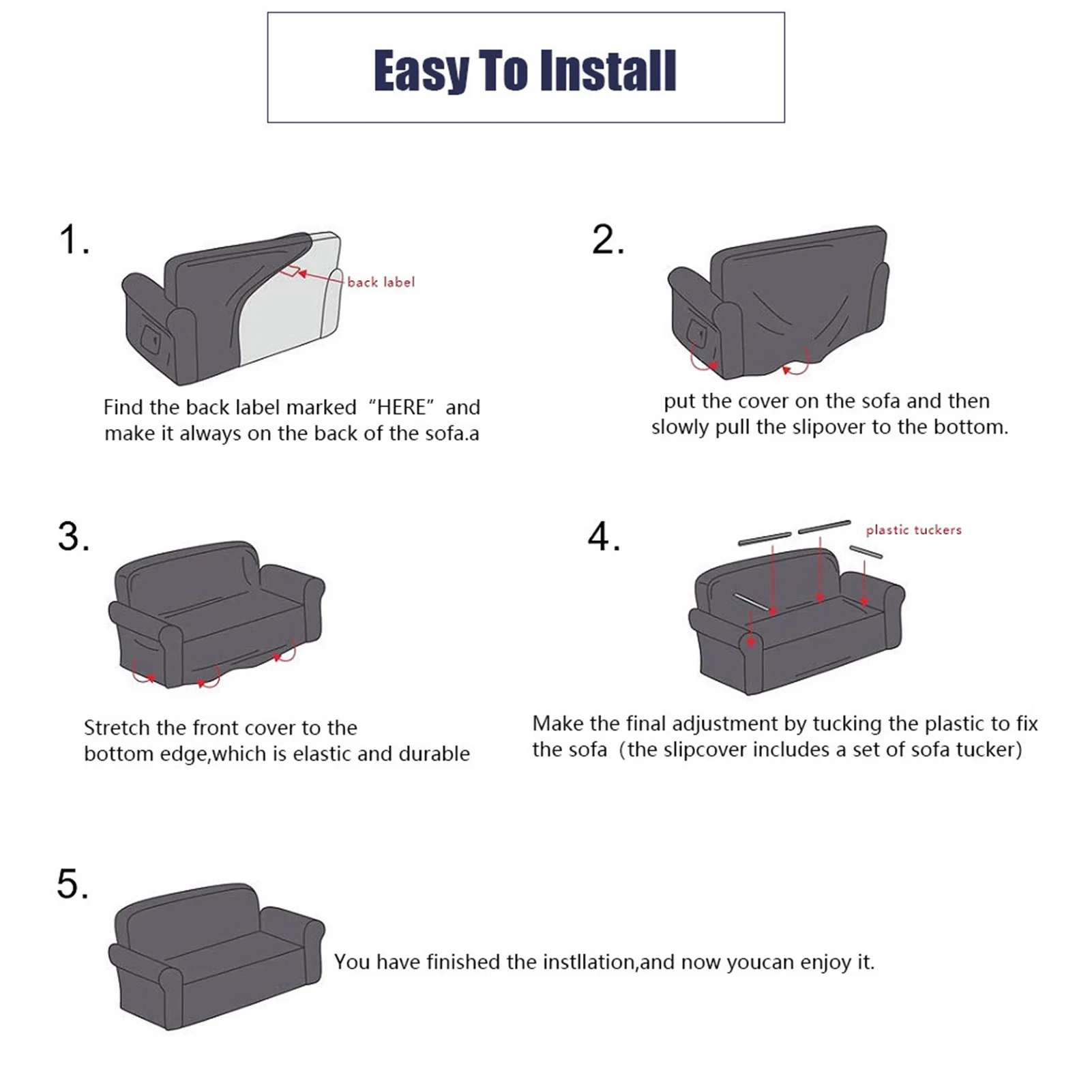 Easy To Install

1.

back label

Find the back label marked “HERE” and make it always on the back of the sofa.a

2.

put the cover on the sofa and then slowly pull the slipover to the bottom.

3.

Stretch the front cover to the bottom edge,which is elastic and durable

4.

plastic tuckers

Make the final adjustment by tucking the plastic to fix the sofa (the slipcover includes a set of sofa tucker)

5.

You have finished the instllation,and now youcan enjoy it.