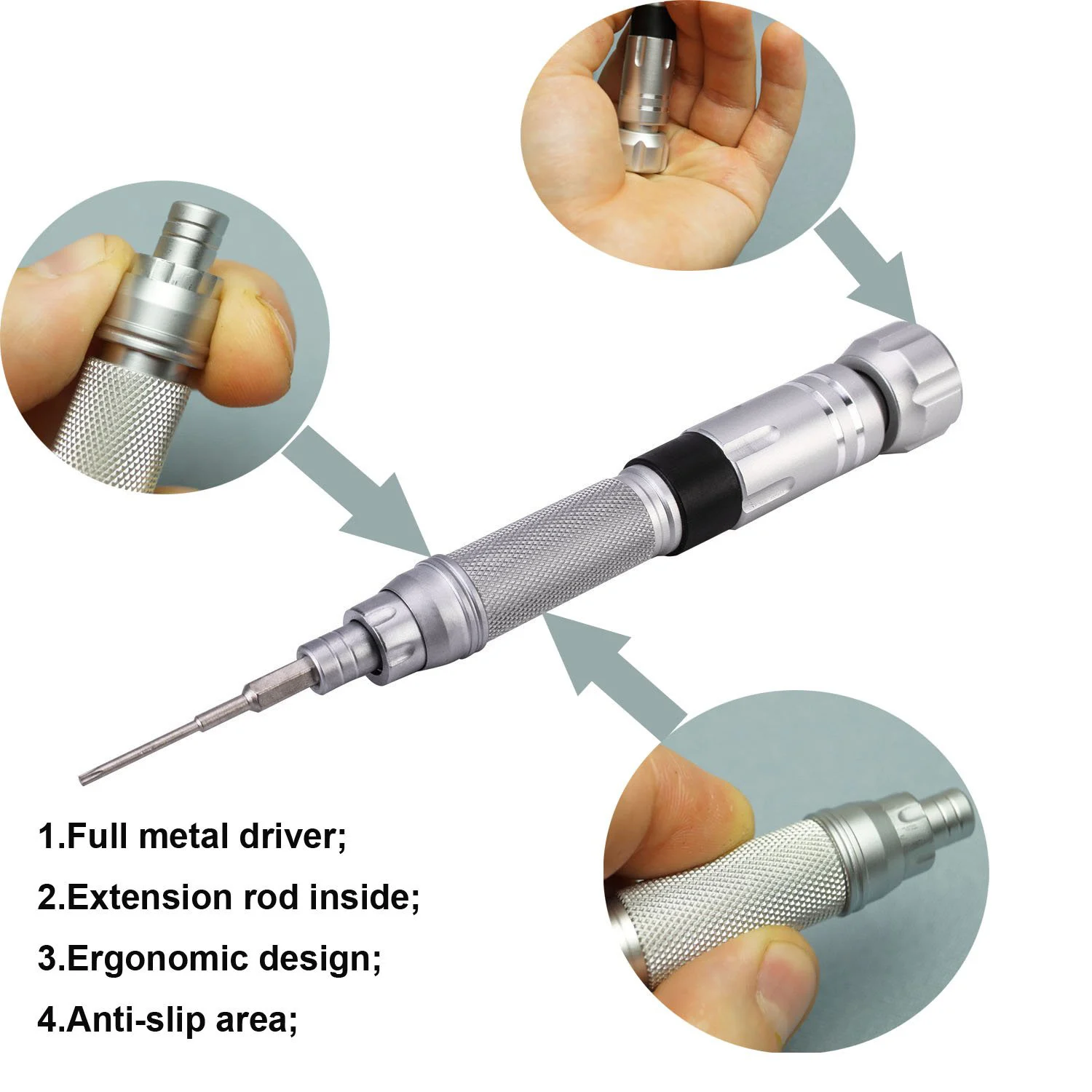 1.Full metal driver;

2.Extension rod inside;

3.Ergonomic design;

4.Anti-slip area;