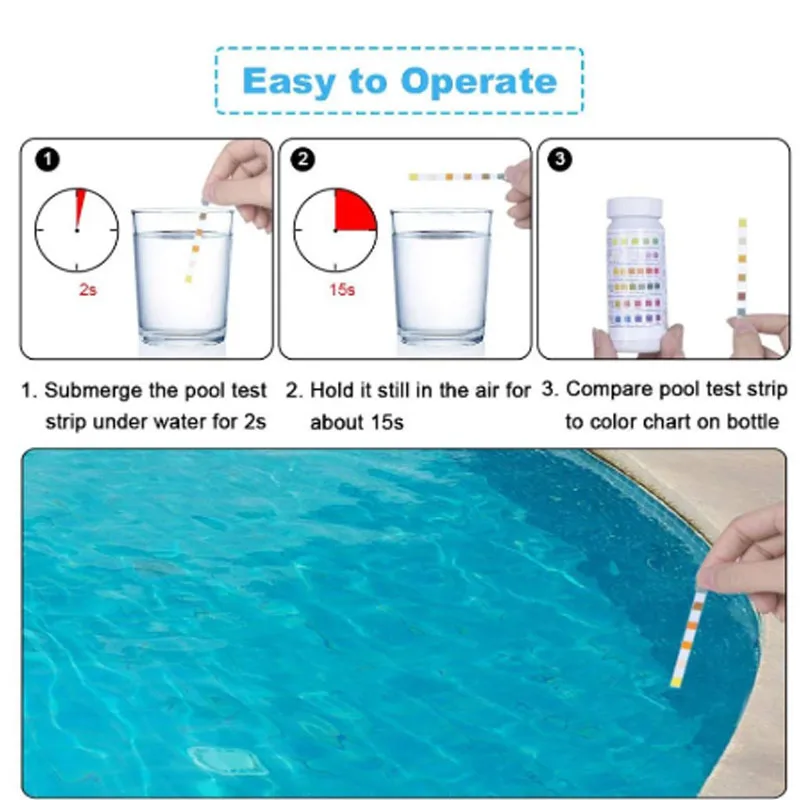 Easy to Operate

1

2s

2

15s

3

1. Submerge the pool test strip under water for 2s

2. Hold it still in the air for about 15s

3. Compare pool test strip to color chart on bottle