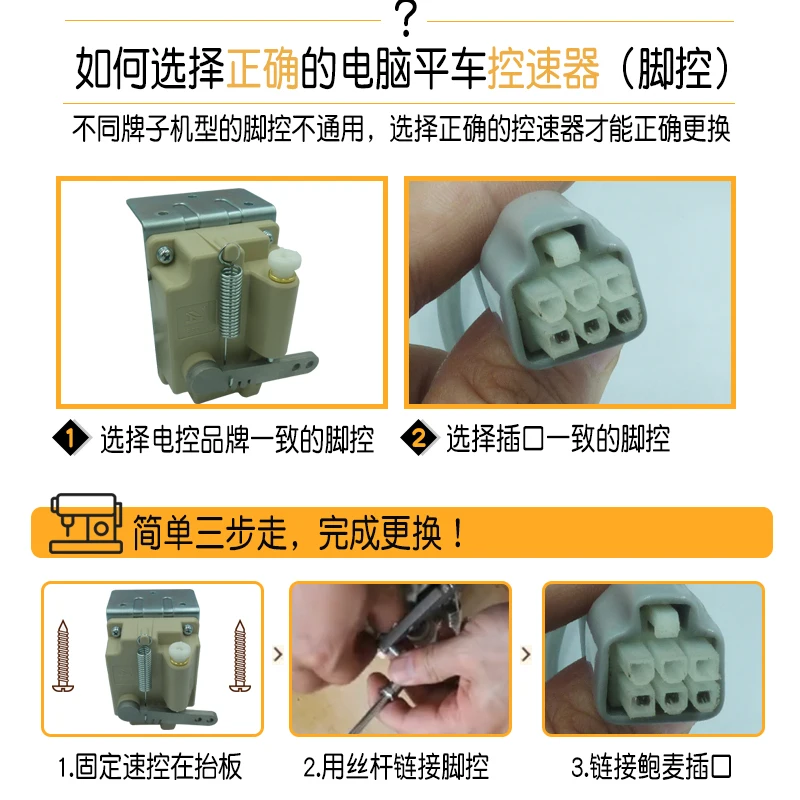 ?

如何选择正确的电脑平车控速器（脚控）

不同牌子机型的脚控不通用，选择正确的控速器才能正确更换

1 选择电控品牌一致的脚控

2 选择插口一致的脚控

简单三步走，完成更换！

1.固定速控在抬板

2.用丝杆链接脚控

3.链接鲍麦插口