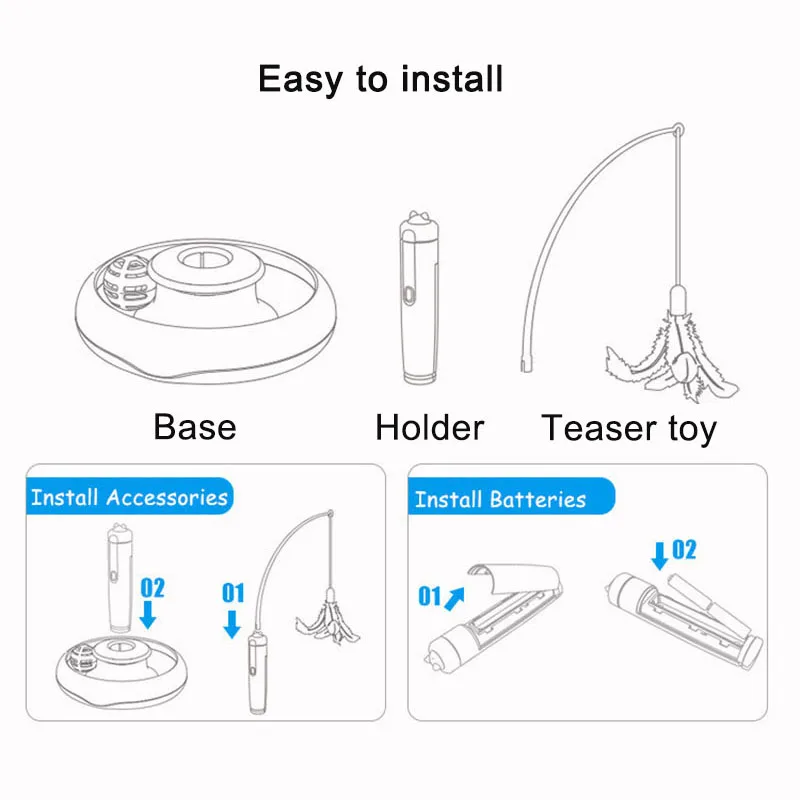 Easy to install

Base

Holder

Teaser toy

Install Accessories

02

01

Install Batteries

01

02