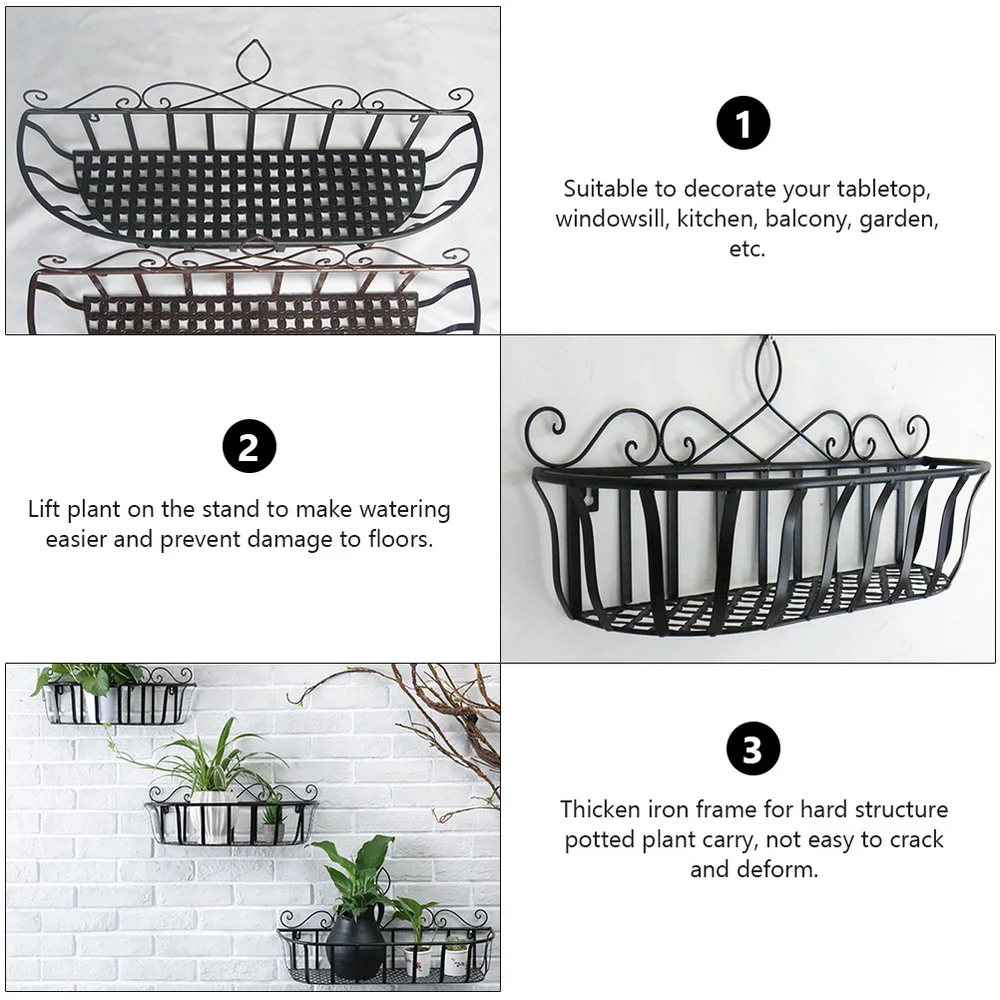 1

Suitable to decorate your tabletop, windowsill, kitchen, balcony, garden, etc.

2

Lift plant on the stand to make watering easier and prevent damage to floors.

3

Thicken iron frame for hard structure potted plant carry, not easy to crack and deform.