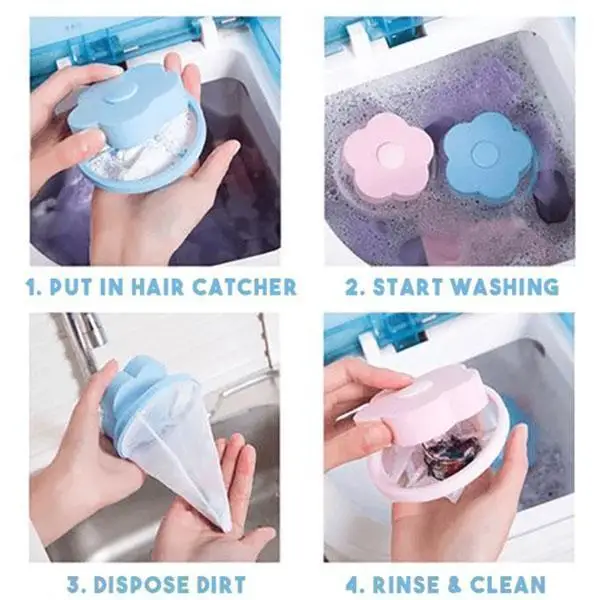 1. PUT IN HAIR CATCHER

2. START WASHING

3. DISPOSE DIRT

4. RINSE & CLEAN