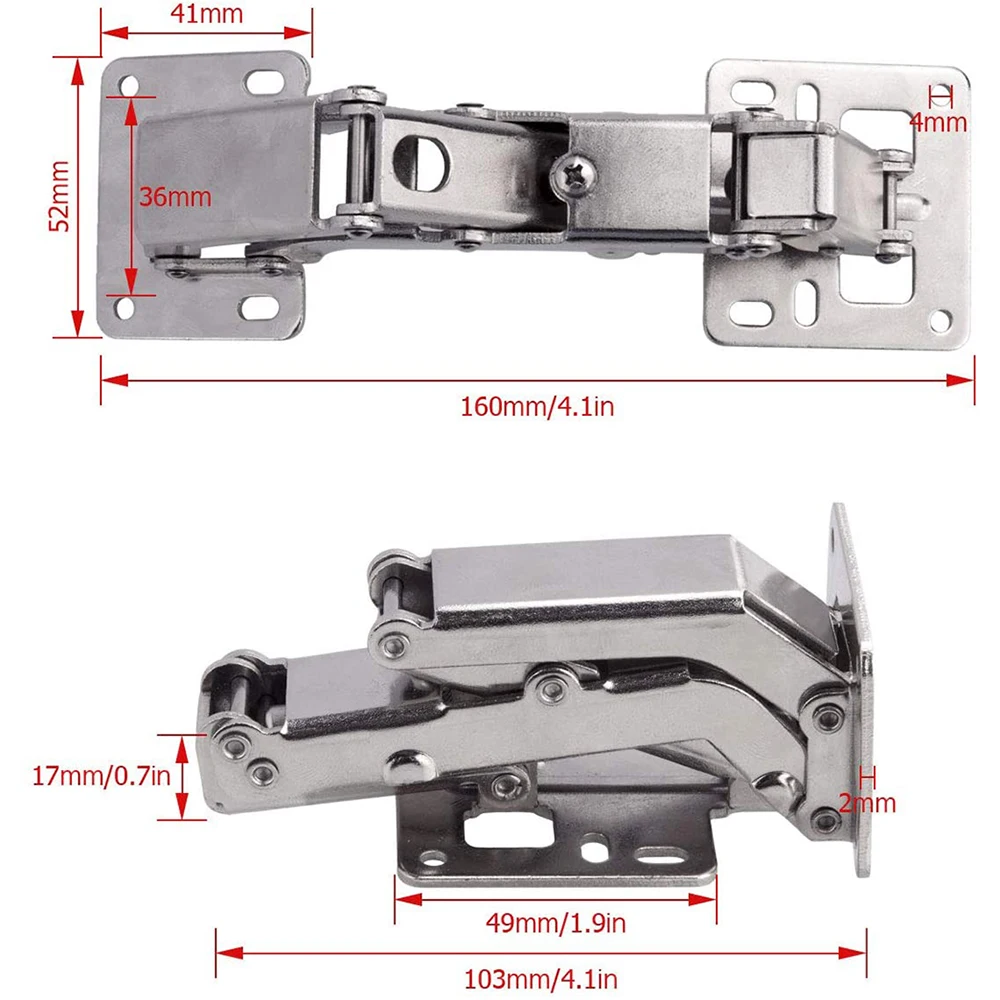 41mm

52mm

36mm

4mm

160mm/4.1in

17mm/0.7in

2mm

49mm/1.9in

103mm/4.1in