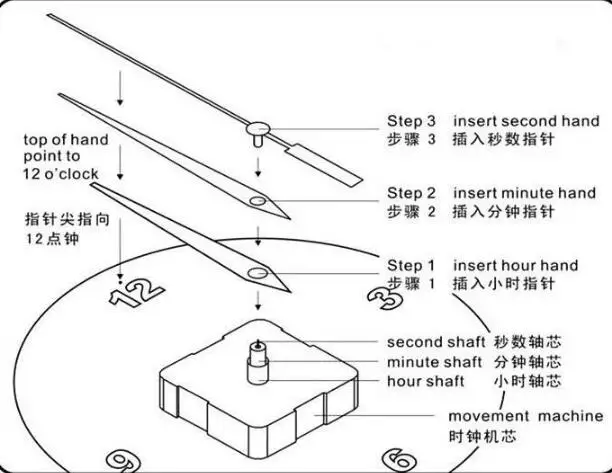 top of hand point to 12 o'clock

指针尖指向 12点钟

Step 3 insert second hand
步骤 3 插入秒数指针

Step 2 insert minute hand
步骤 2 插入分钟指针

Step 1 insert hour hand
步骤 1 插入小时指针

12

3

second shaft 秒数轴芯
minute shaft 分钟轴芯
hour shaft 小时轴芯

movement machine
时钟机芯

9

6