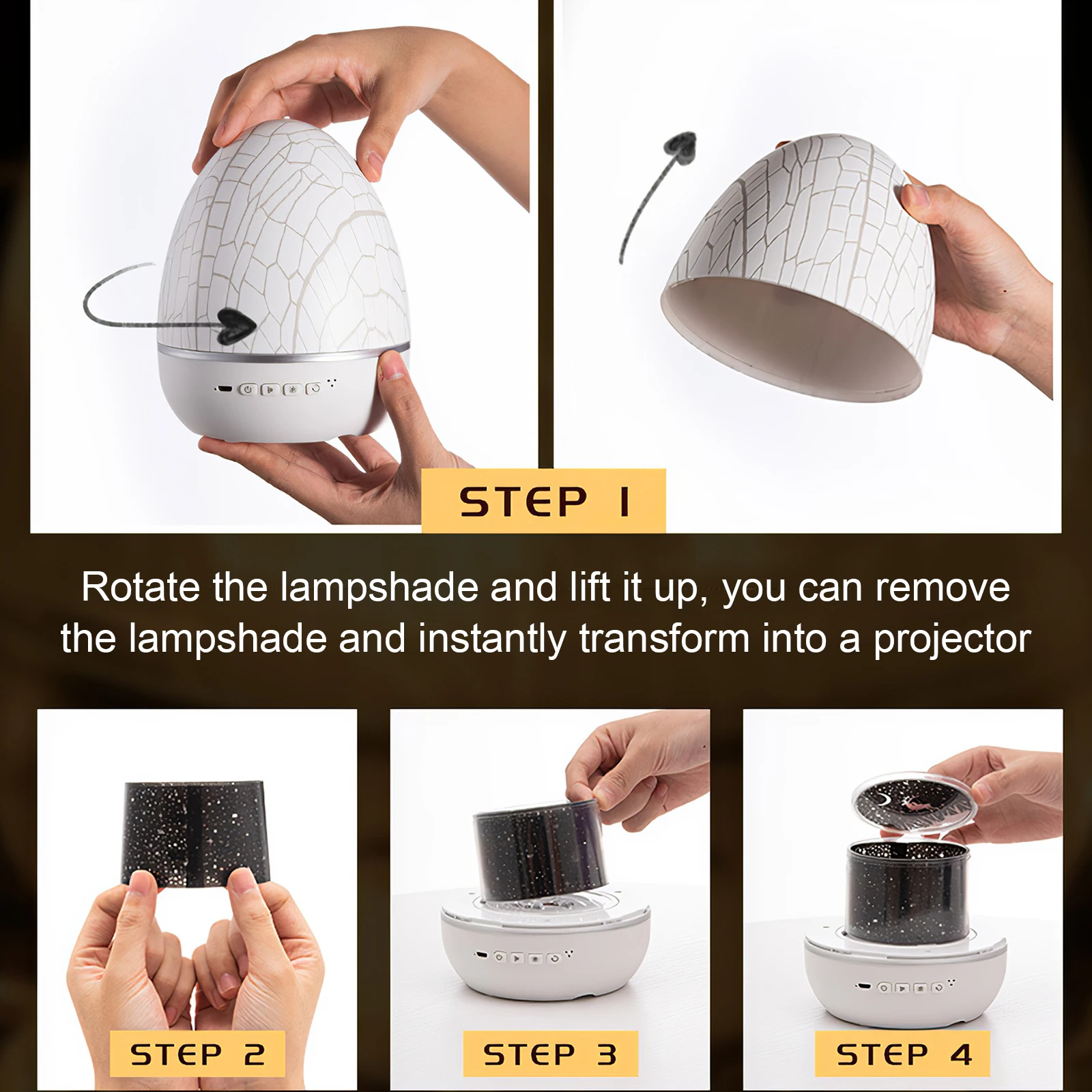 STEP 1

Rotate the lampshade and lift it up, you can remove the lampshade and instantly transform into a projector

STEP 2

STEP 3

STEP 4