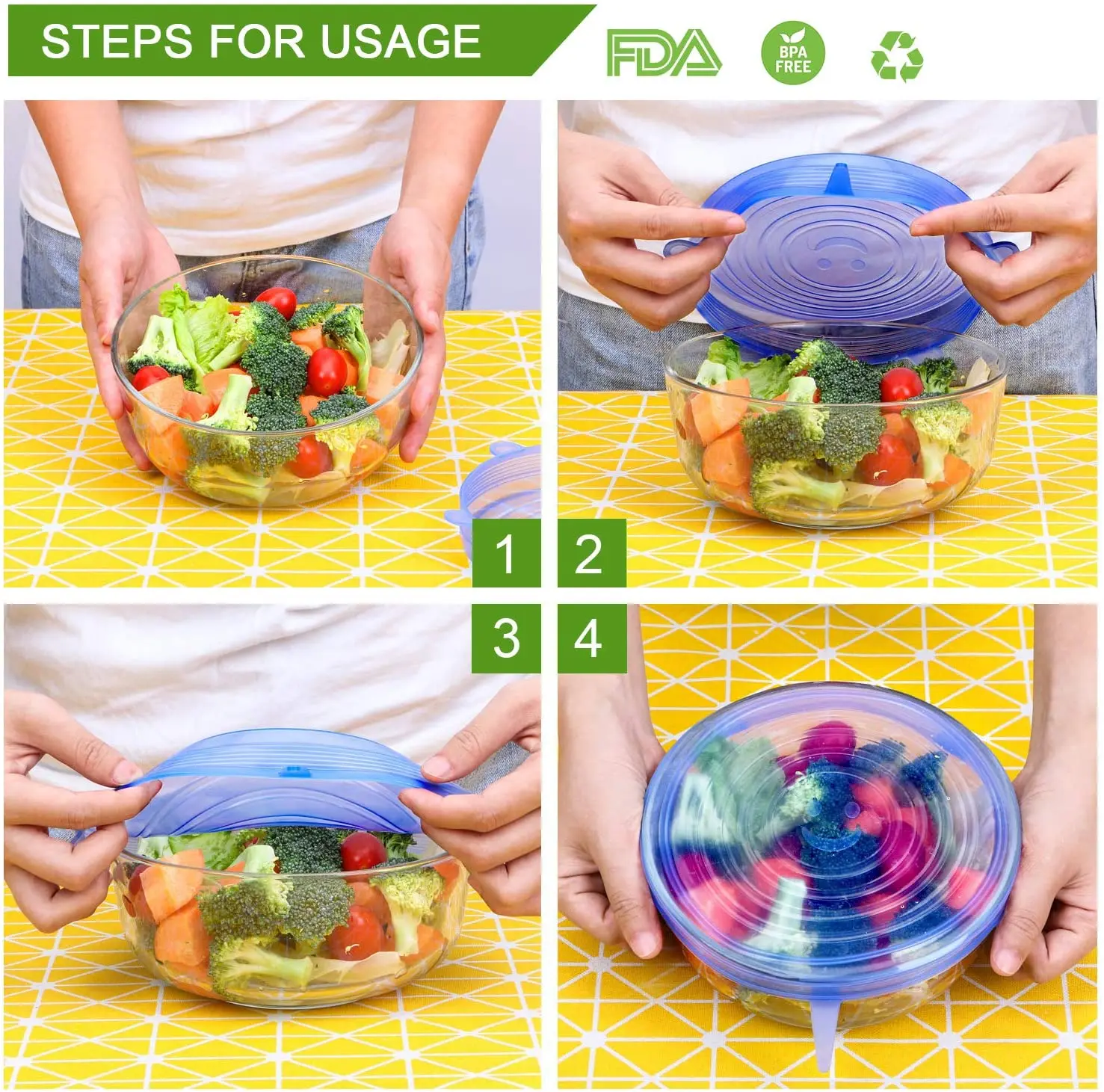 STEPS FOR USAGE

FDA

BPA FREE

1

2

3

4