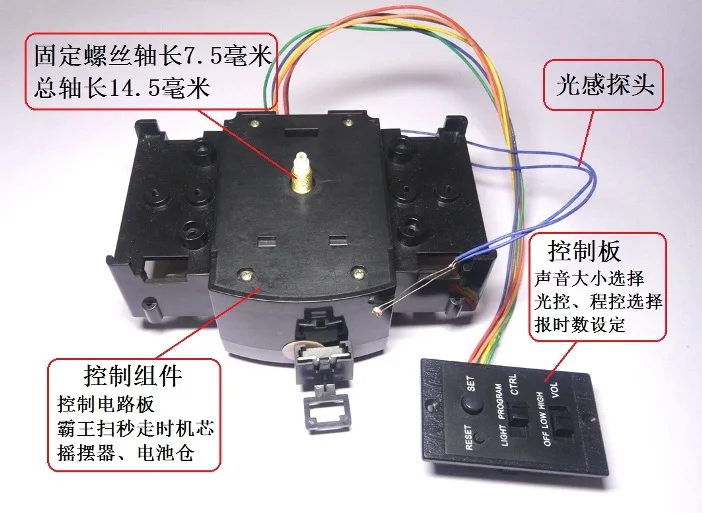 固定螺丝轴长7.5毫米
总轴长14.5毫米

光感探头

控制板
声音大小选择
光控、程控选择
报时数设定

控制组件
控制电路板
霸王扫秒走时机芯
摇摆器、电池仓

SET
RESET
CTRL
LIGHT PROGRAM
VOL
OFF LOW HIGH