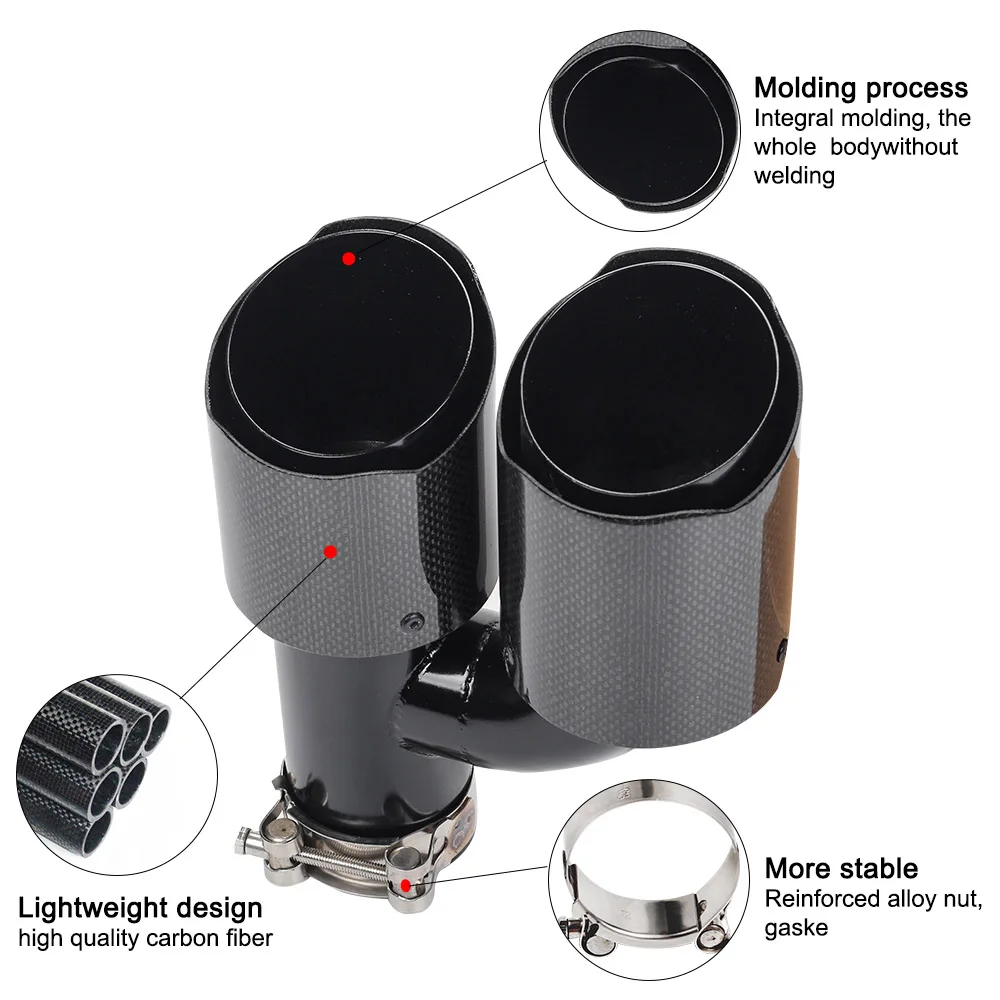 Molding process
Integral molding, the whole bodywithout welding

Lightweight design
high quality carbon fiber

More stable
Reinforced alloy nut, gaske