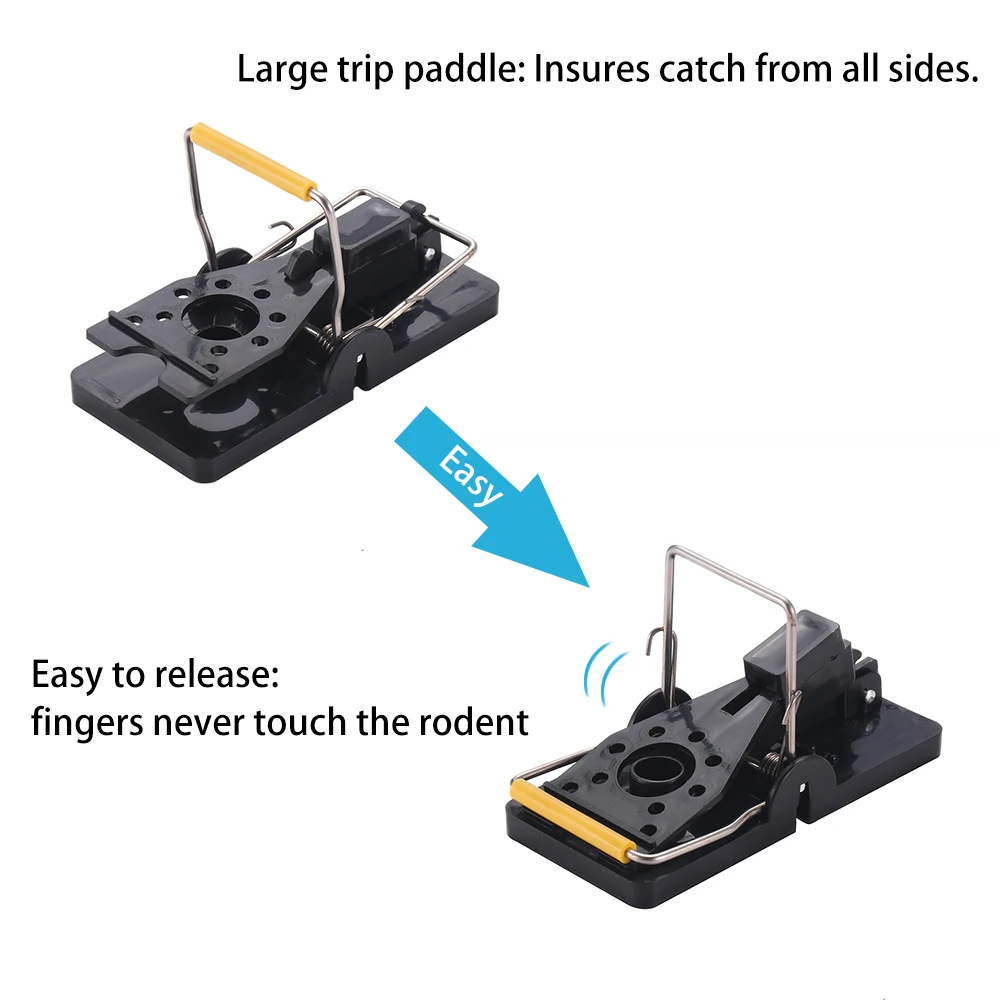 Large trip paddle: Insures catch from all sides.

Easy

Easy to release:
fingers never touch the rodent