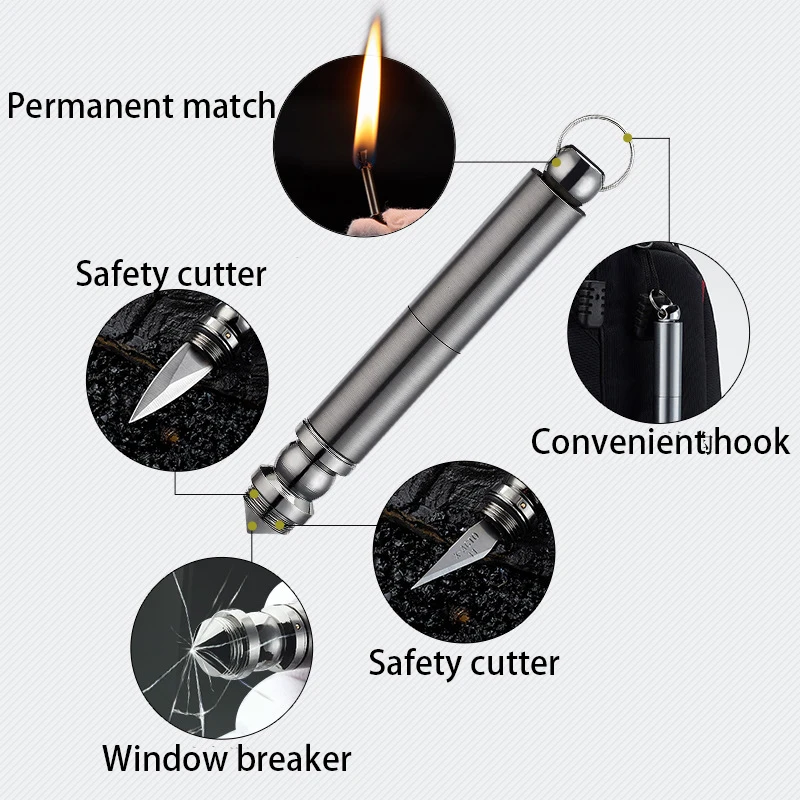 Permanent match

Safety cutter

Convenient hook

Safety cutter

Window breaker