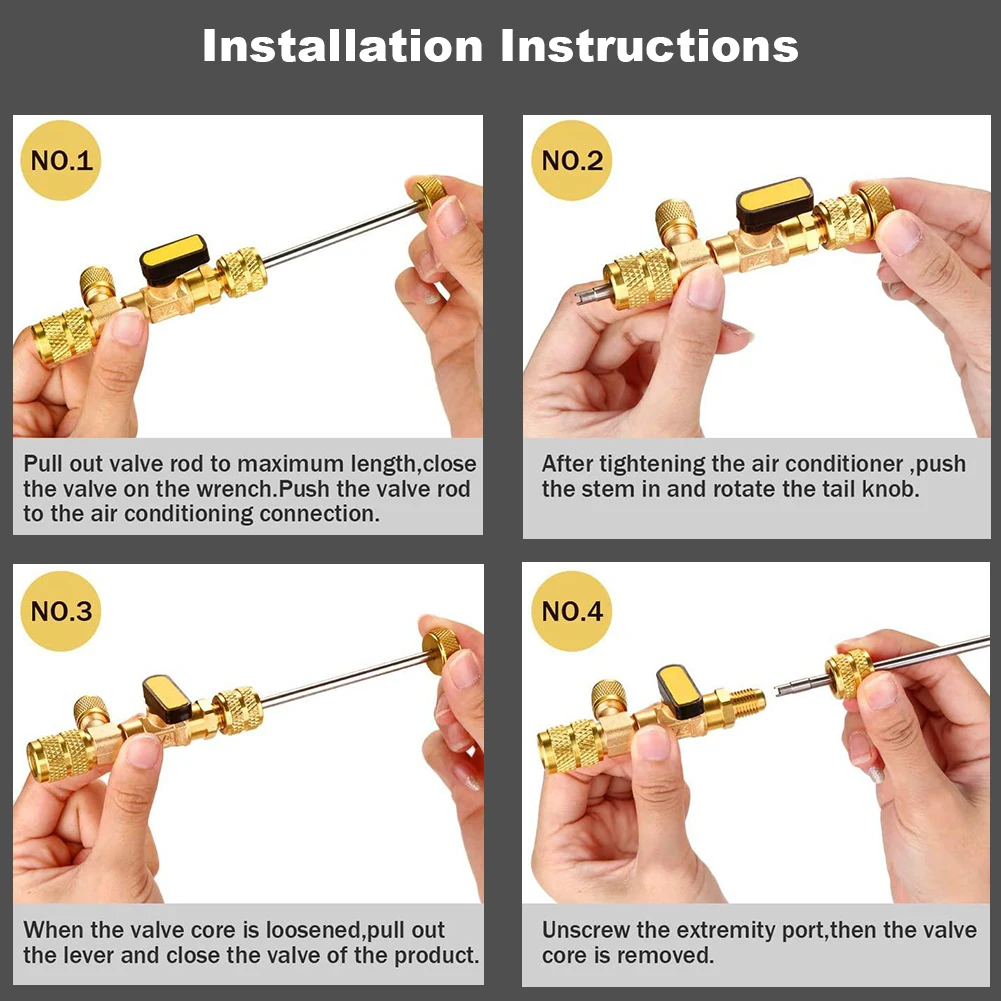 Installation Instructions

NO.1

Pull out valve rod to maximum length,close the valve on the wrench.Push the valve rod to the air conditioning connection.

NO.2

After tightening the air conditioner ,push the stem in and rotate the tail knob.

NO.3

When the valve core is loosened,pull out the lever and close the valve of the product.

NO.4

Unscrew the extremity port,then the valve core is removed.