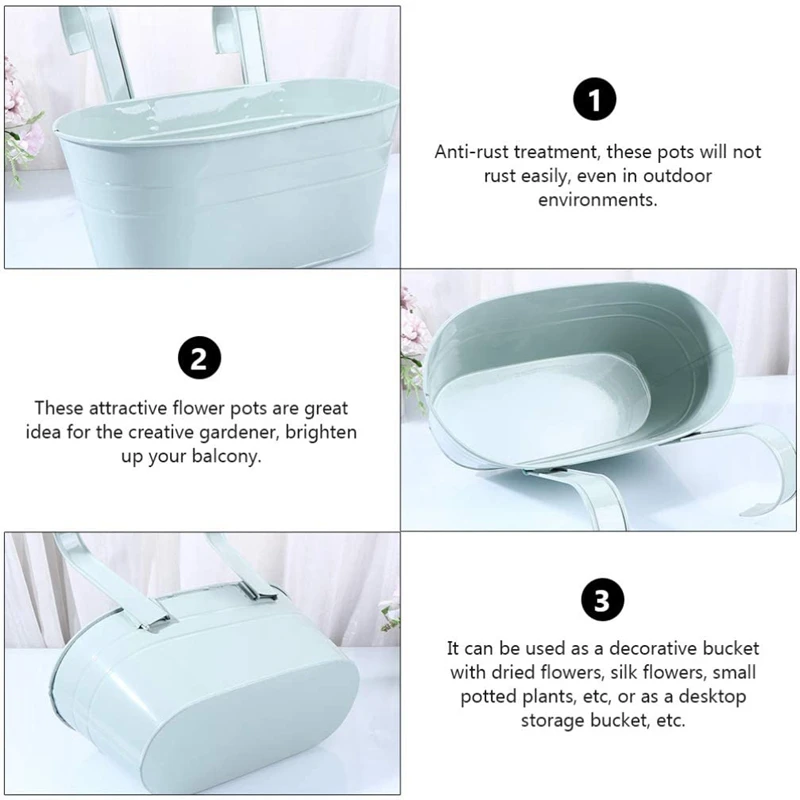 1

Anti-rust treatment, these pots will not rust easily, even in outdoor environments.

2

These attractive flower pots are great idea for the creative gardener, brighten up your balcony.

3

It can be used as a decorative bucket with dried flowers, silk flowers, small potted plants, etc, or as a desktop storage bucket, etc.