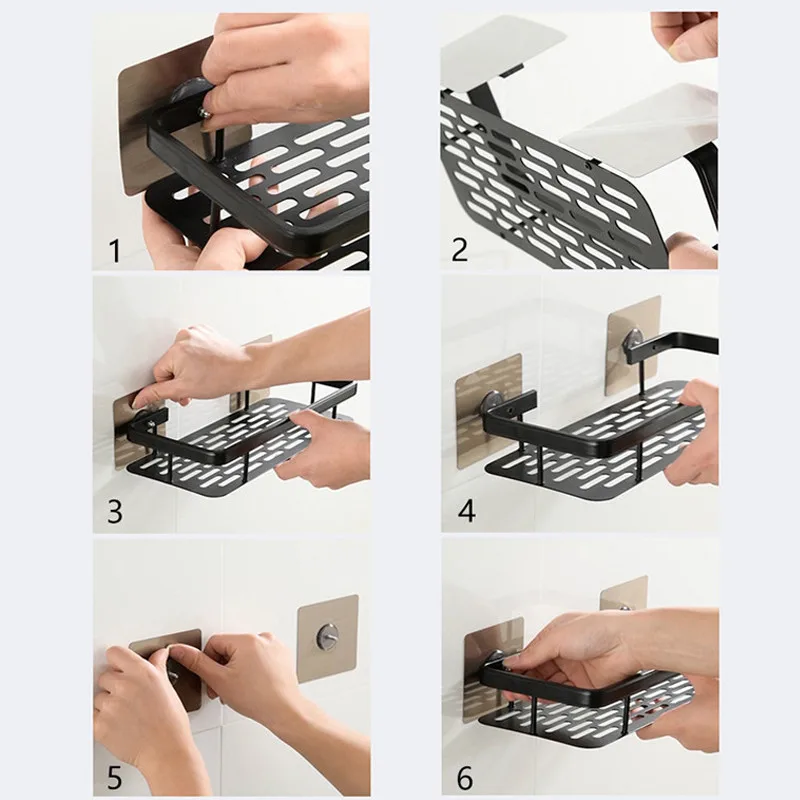 1

2

3

4

5

6