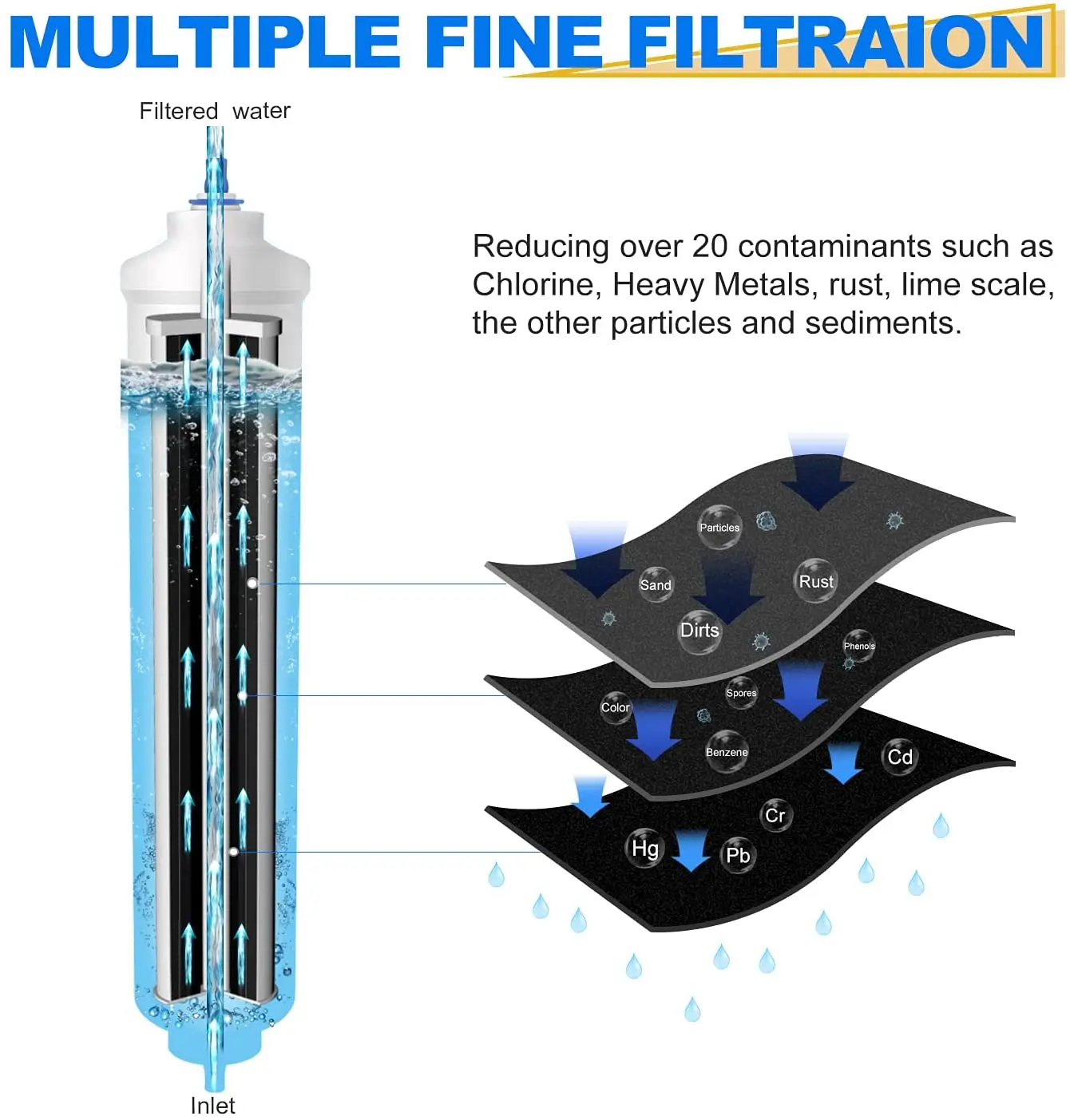 MULTIPLE FINE FILTRAION

Filtered water

Reducing over 20 contaminants such as Chlorine, Heavy Metals, rust, lime scale, the other particles and sediments.

Particles

Sand

Rust

Dirts

Phenols

Spores

Color

Benzene

Cd

Cr

Hg

Pb

Inlet