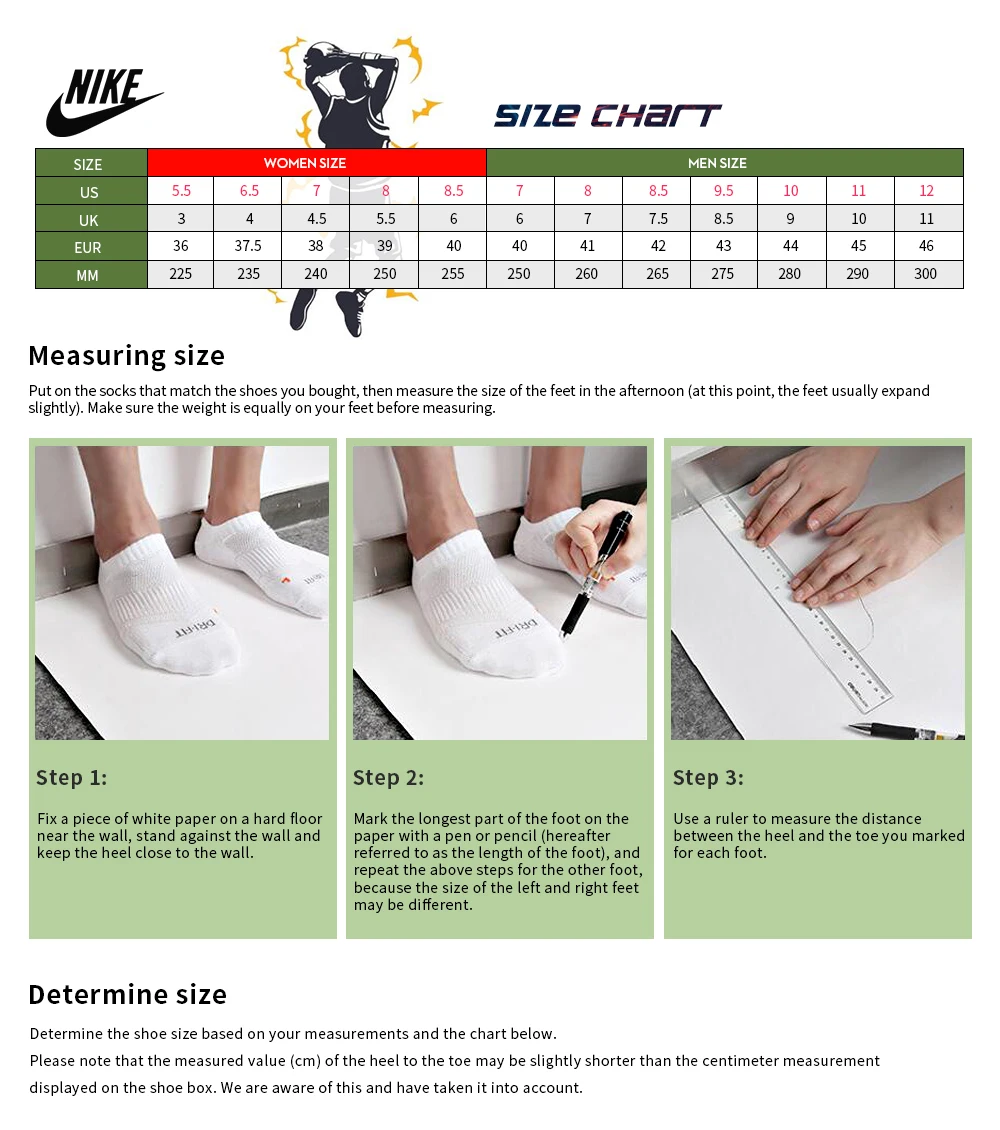 NIKE

SIZE CHART

| SIZE | WOMEN SIZE | | | | | MEN SIZE | | | | | | |
|---|---|---|---|---|---|---|---|---|---|---|---|---|
| US | 5.5 | 6.5 | 7 | 8 | 8.5 | 7 | 8 | 8.5 | 9.5 | 10 | 11 | 12 |
| UK | 3 | 4 | 4.5 | 5.5 | 6 | 6 | 7 | 7.5 | 8.5 | 9 | 10 | 11 |
| EUR | 36 | 37.5 | 38 | 39 | 40 | 40 | 41 | 42 | 43 | 44 | 45 | 46 |
| MM | 225 | 235 | 240 | 250 | 255 | 250 | 260 | 265 | 275 | 280 | 290 | 300 |

Measuring size

Put on the socks that match the shoes you bought, then measure the size of the feet in the afternoon (at this point, the feet usually expand slightly). Make sure the weight is equally on your feet before measuring.

DRI-FIT

DRI-FIT

Step 1:

Fix a piece of white paper on a hard floor near the wall, stand against the wall and keep the heel close to the wall.

Step 2:

Mark the longest part of the foot on the paper with a pen or pencil (hereafter referred to as the length of the foot), and repeat the above steps for the other foot, because the size of the left and right feet may be different.

Step 3:

Use a ruler to measure the distance between the heel and the toe you marked for each foot.

Determine size

Determine the shoe size based on your measurements and the chart below.

Please note that the measured value (cm) of the heel to the toe may be slightly shorter than the centimeter measurement displayed on the shoe box. We are aware of this and have taken it into account.