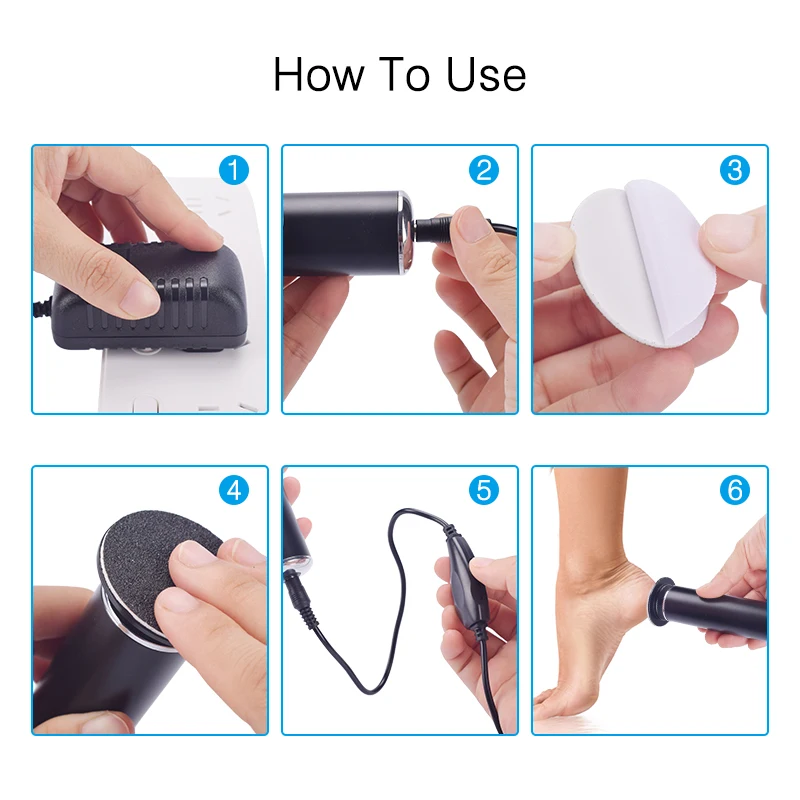 How To Use

1

2

3

4

5

6